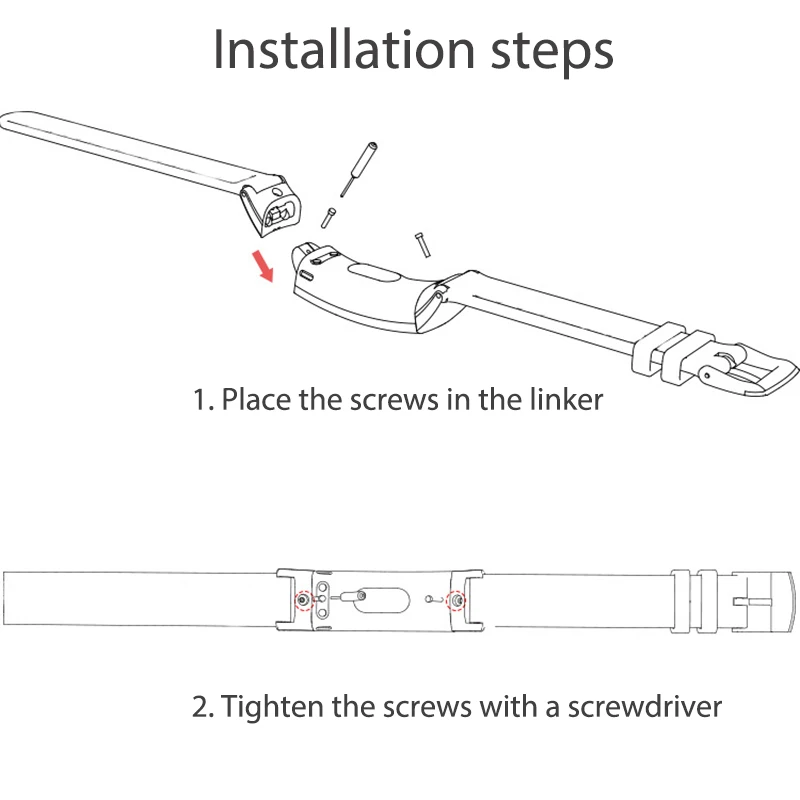 Installation steps

1. Place the screws in the linker

2. Tighten the screws with a screwdriver