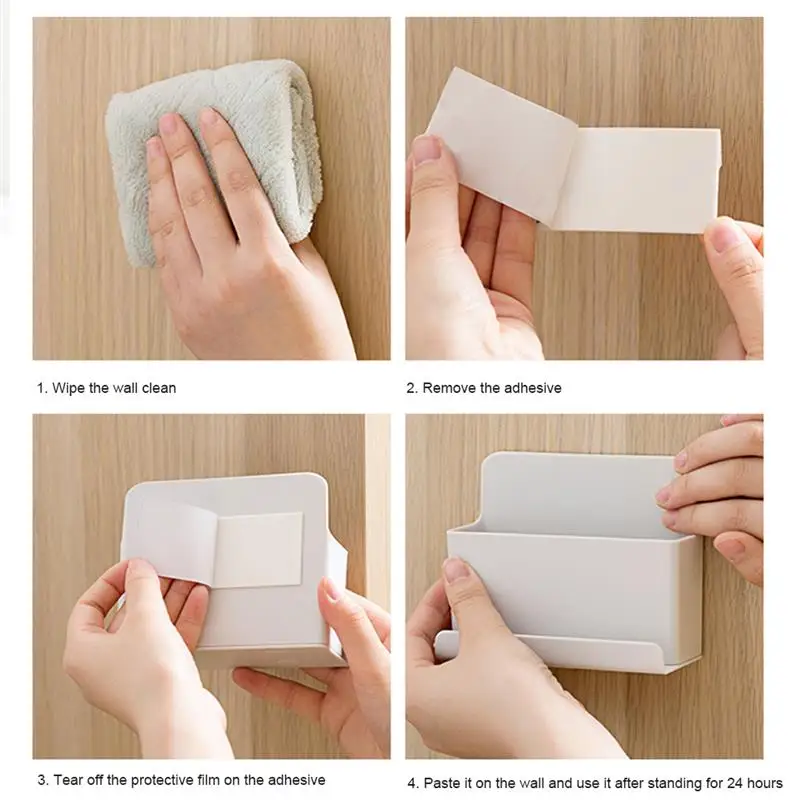 1. Wipe the wall clean

2. Remove the adhesive

3. Tear off the protective film on the adhesive

4. Paste it on the wall and use it after standing for 24 hours