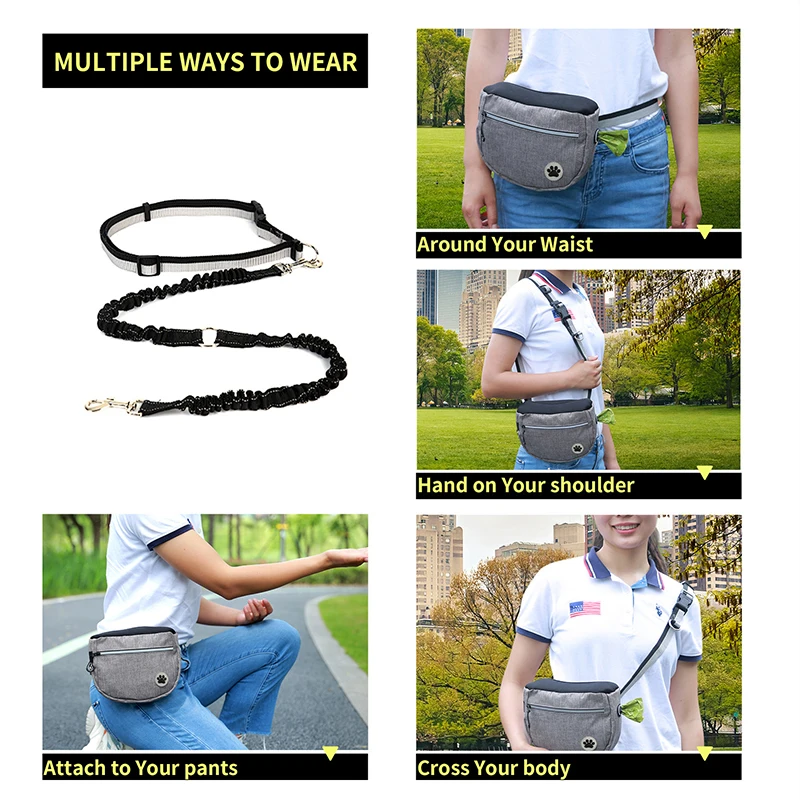 MULTIPLE WAYS TO WEAR

Around Your Waist

Hand on Your shoulder

Attach to Your pants

Cross Your body