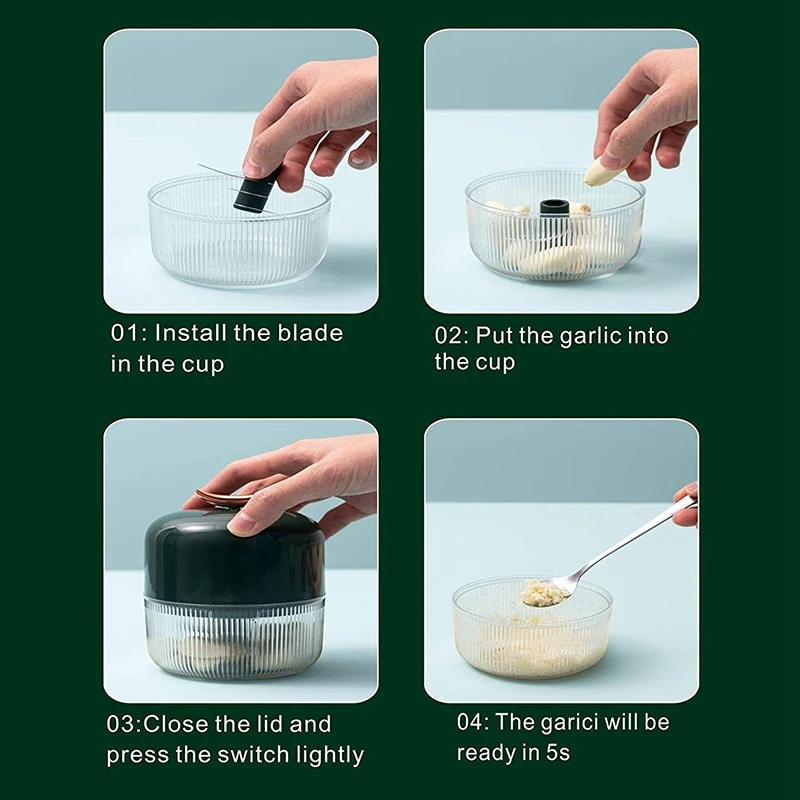 01: Install the blade in the cup

02: Put the garlic into the cup

03:Close the lid and press the switch lightly

04: The garici will be ready in 5s