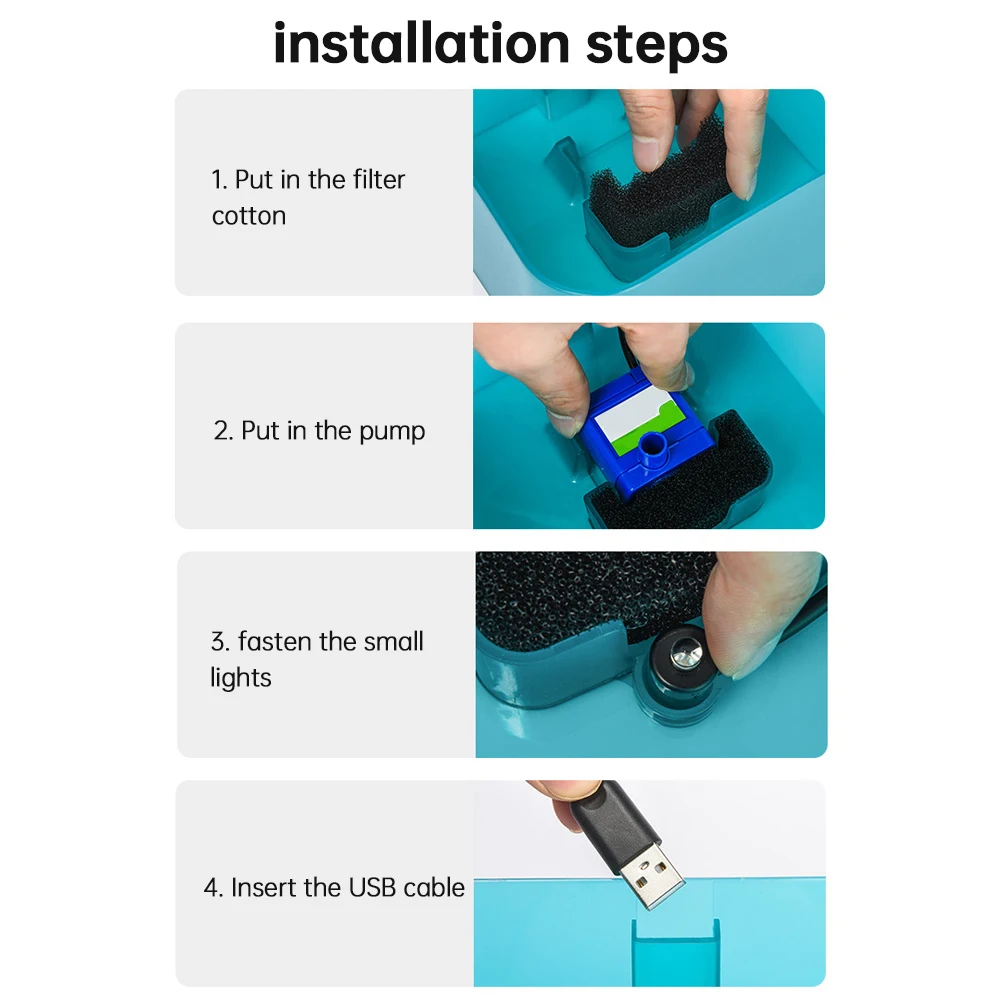 installation steps

1. Put in the filter cotton

2. Put in the pump

3. fasten the small lights

4. Insert the USB cable