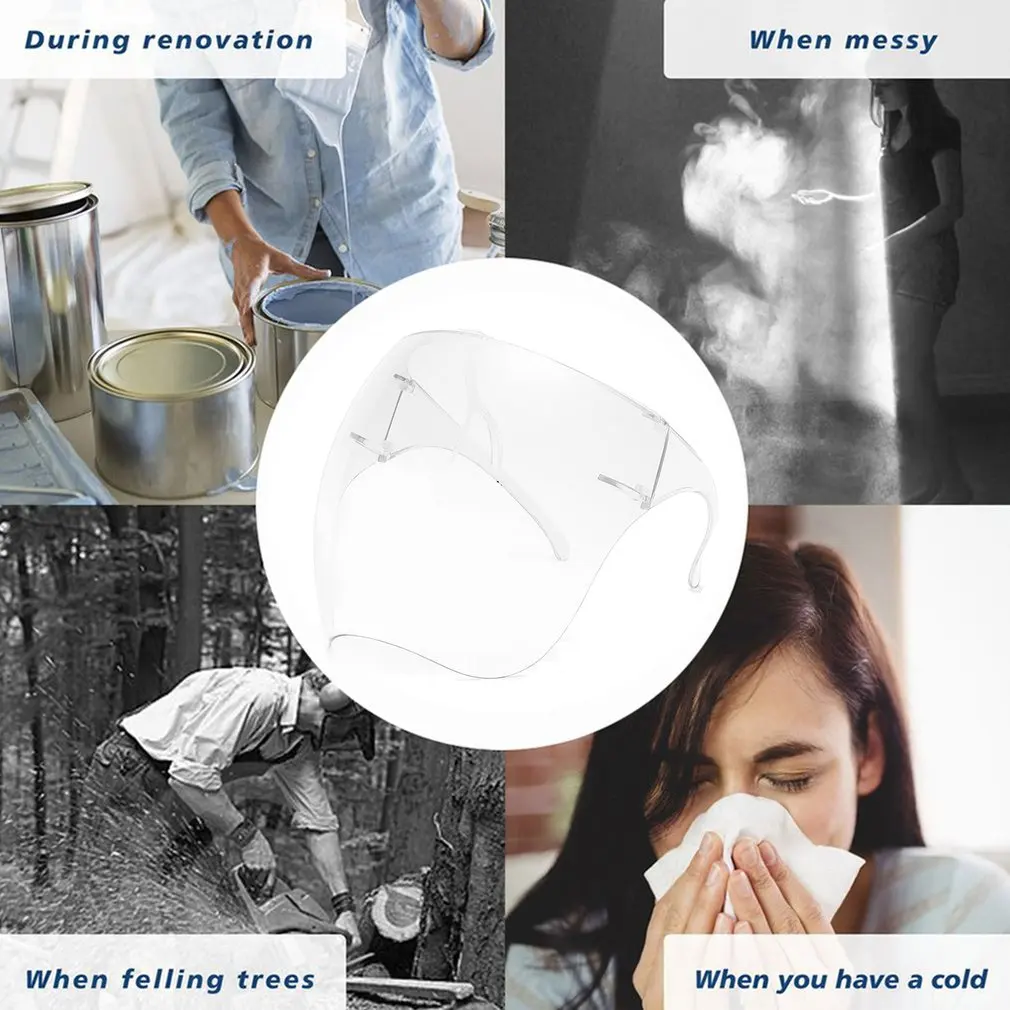 During renovation

When messy

When felling trees

When you have a cold