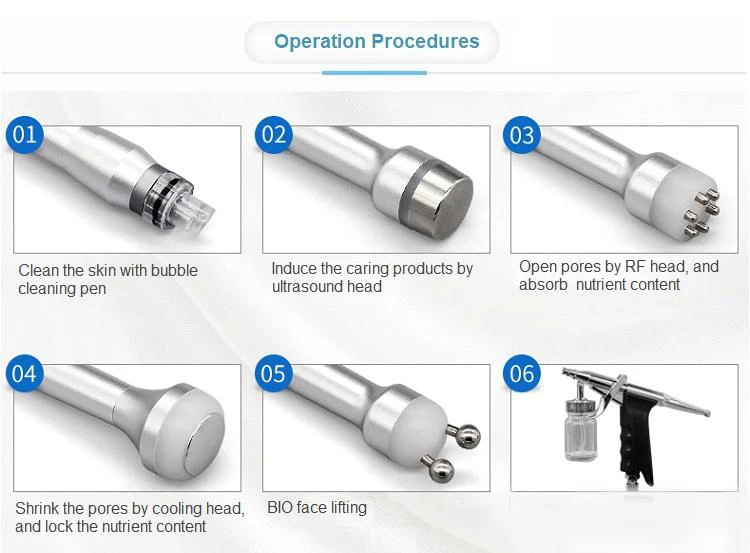 Operation Procedures

01

Clean the skin with bubble cleaning pen

02

Induce the caring products by ultrasound head

03

Open pores by RF head, and absorb nutrient content

04

Shrink the pores by cooling head, and lock the nutrient content

05

BIO face lifting

06