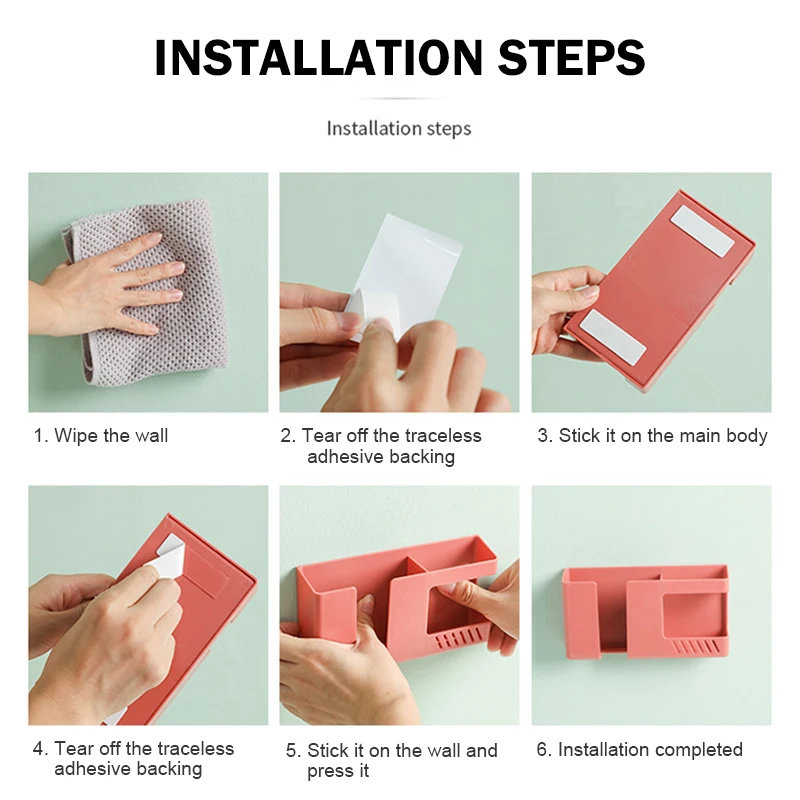 INSTALLATION STEPS

Installation steps

1. Wipe the wall

2. Tear off the traceless adhesive backing

3. Stick it on the main body

4. Tear off the traceless adhesive backing

5. Stick it on the wall and press it

6. Installation completed