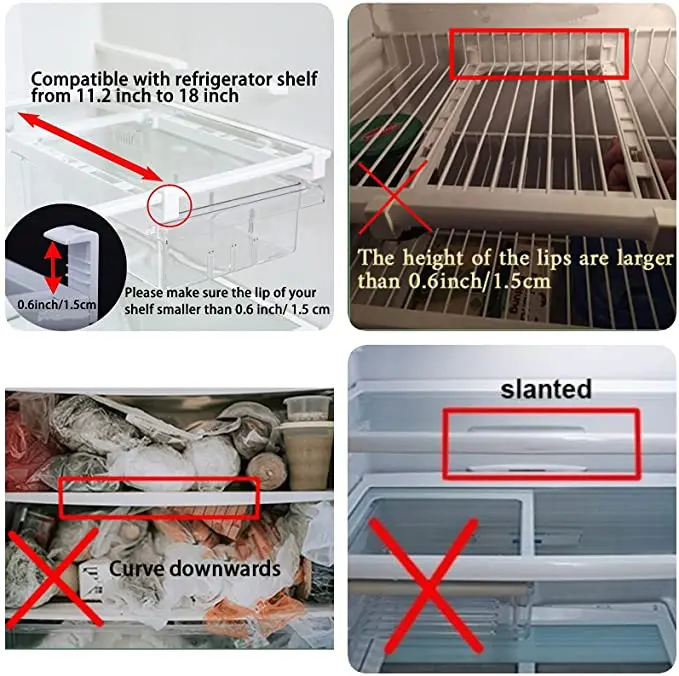 Compatible with refrigerator shelf from 11.2 inch to 18 inch

0.6inch/1.5cm

Please make sure the lip of your shelf smaller than 0.6 inch/ 1.5 cm

The height of the lips are larger than 0.6inch/1.5cm

Curve downwards

slanted