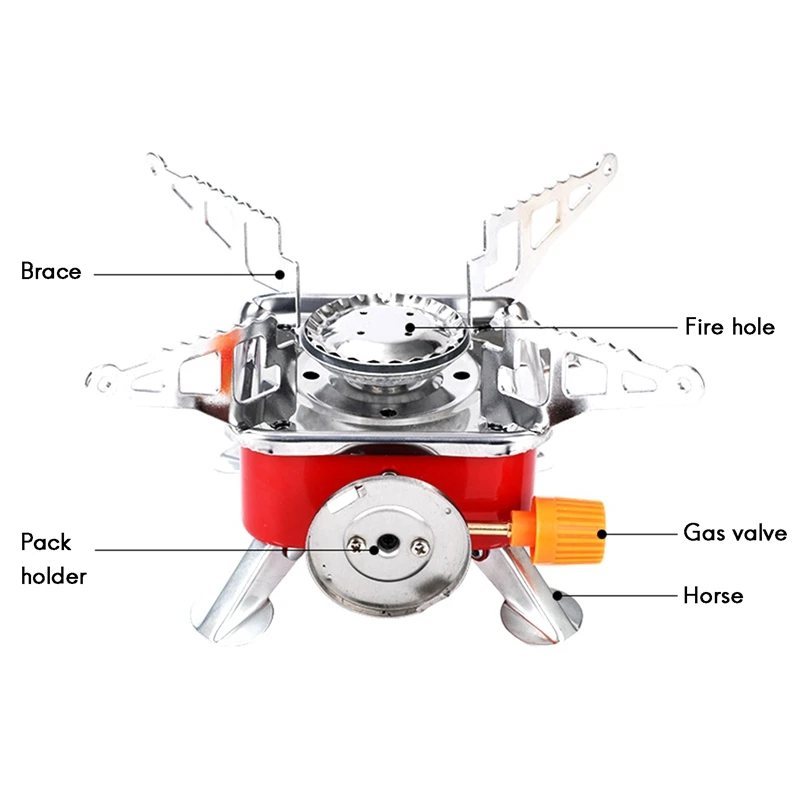 Brace

Fire hole

Pack holder

Gas valve

Horse