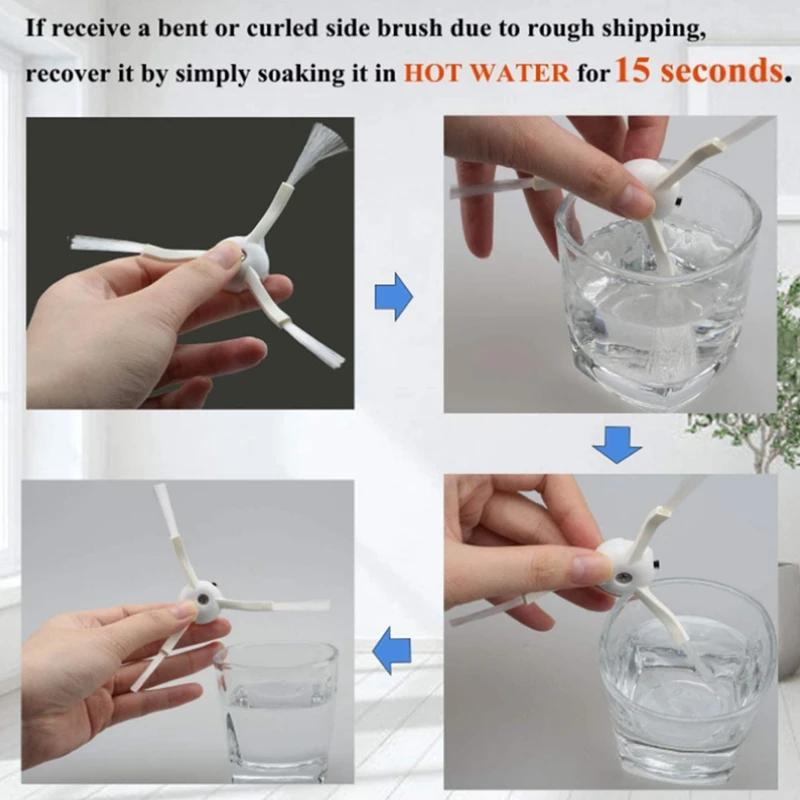 If receive a bent or curled side brush due to rough shipping, recover it by simply soaking it in HOT WATER for 15 seconds.