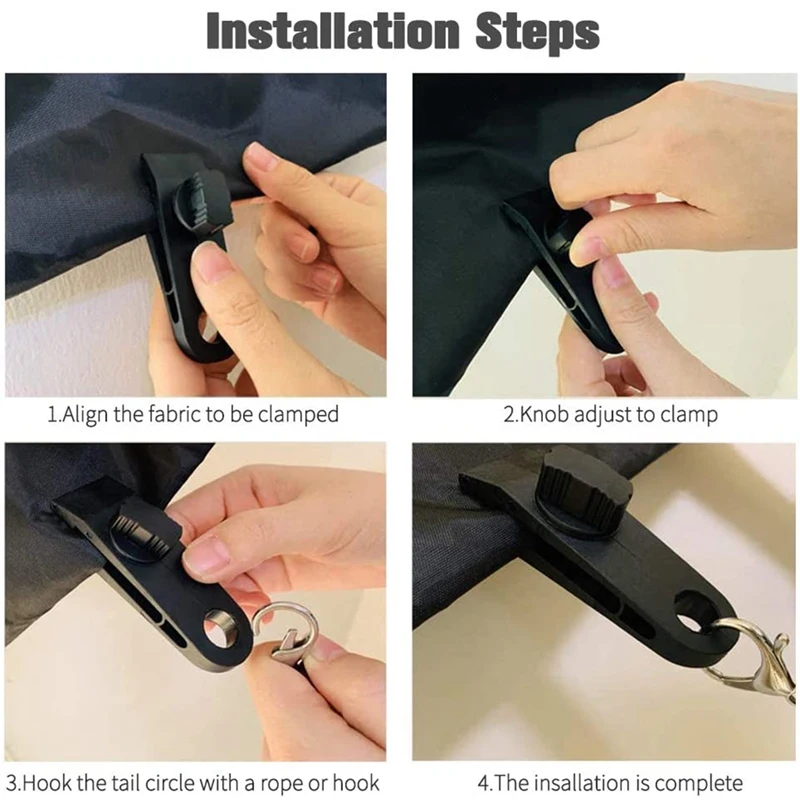 Installation Steps

1.Align the fabric to be clamped

2.Knob adjust to clamp

3.Hook the tail circle with a rope or hook

4.The insallation is complete