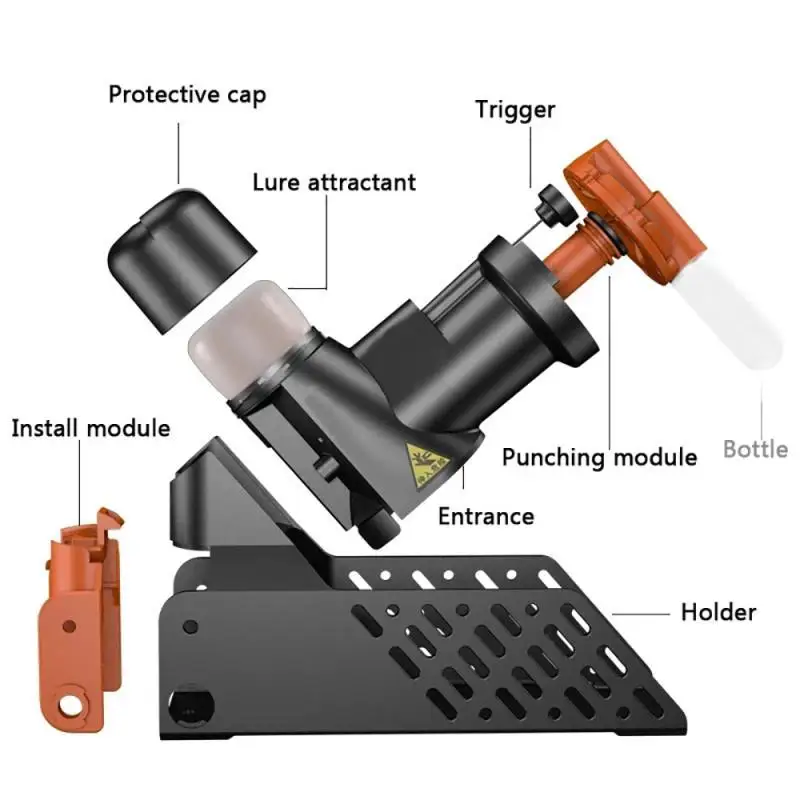 Protective cap

Trigger

Lure attractant

Install module

Punching module

Bottle

Entrance

Holder