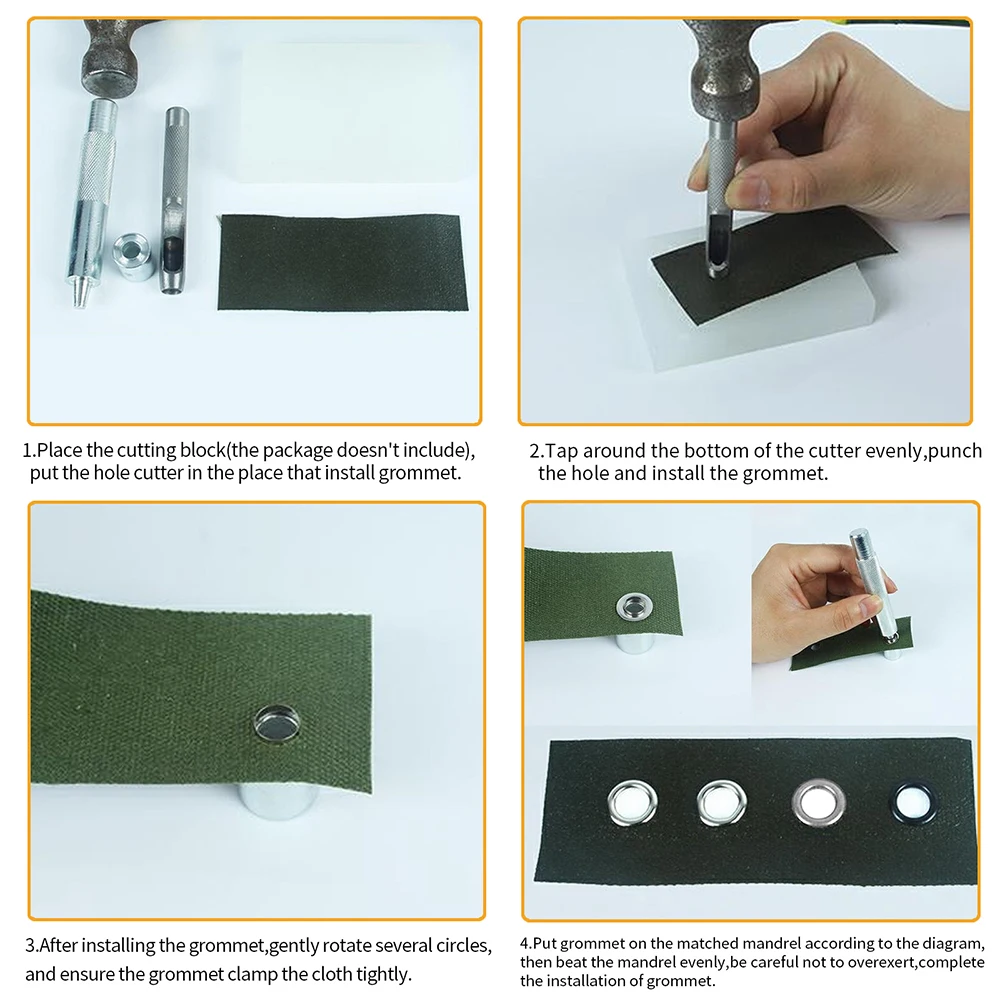 1.Place the cutting block(the package doesn't include), put the hole cutter in the place that install grommet.

2.Tap around the bottom of the cutter evenly,punch the hole and install the grommet.

3.After installing the grommet,gently rotate several circles, and ensure the grommet clamp the cloth tightly.

4.Put grommet on the matched mandrel according to the diagram, then beat the mandrel evenly,be careful not to overexert,complete the installation of grommet.