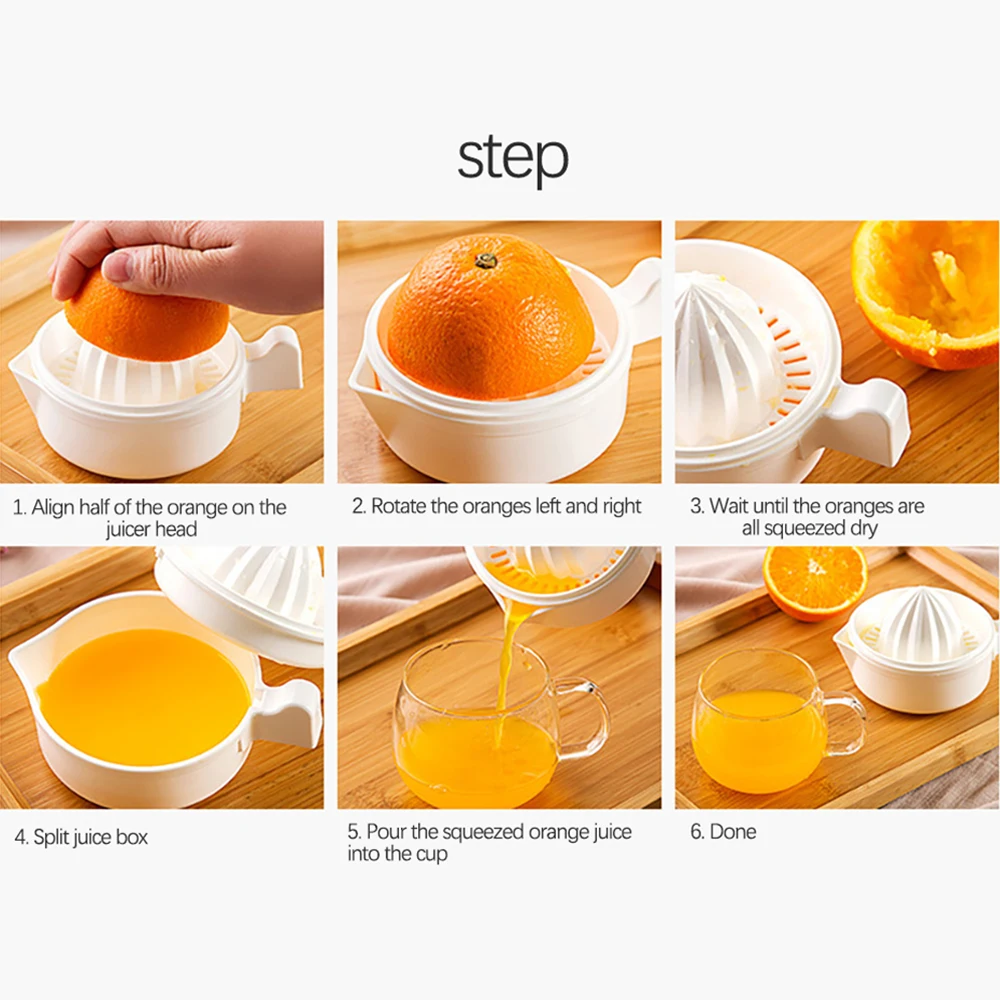 step

1. Align half of the orange on the juicer head

2. Rotate the oranges left and right

3. Wait until the oranges are all squeezed dry

4. Split juice box

5. Pour the squeezed orange juice into the cup

6. Done