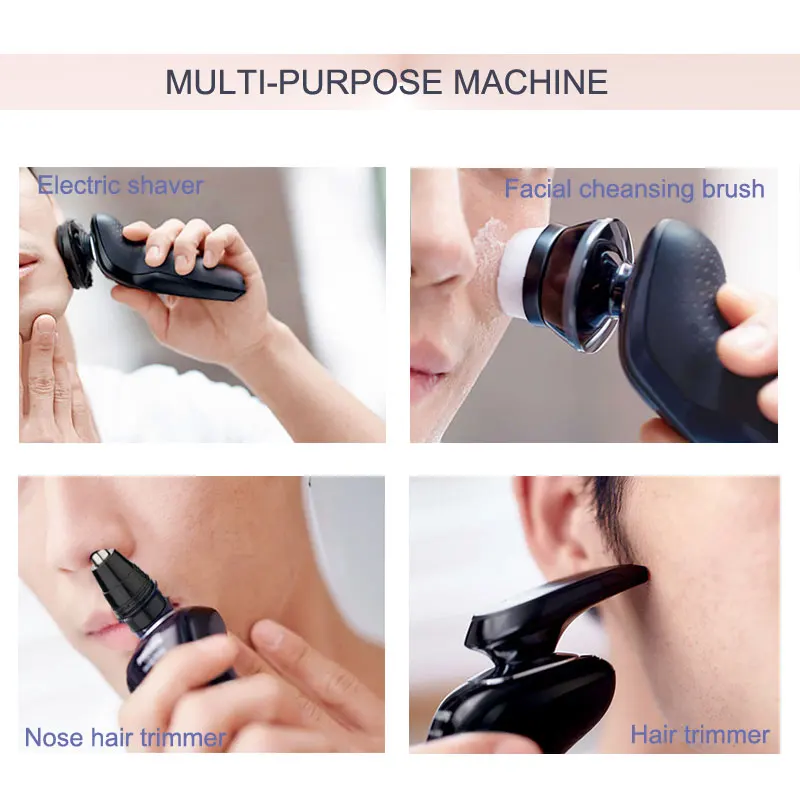 MULTI-PURPOSE MACHINE

Electric shaver

Facial cheansing brush

Nose hair trimmer

Hair trimmer