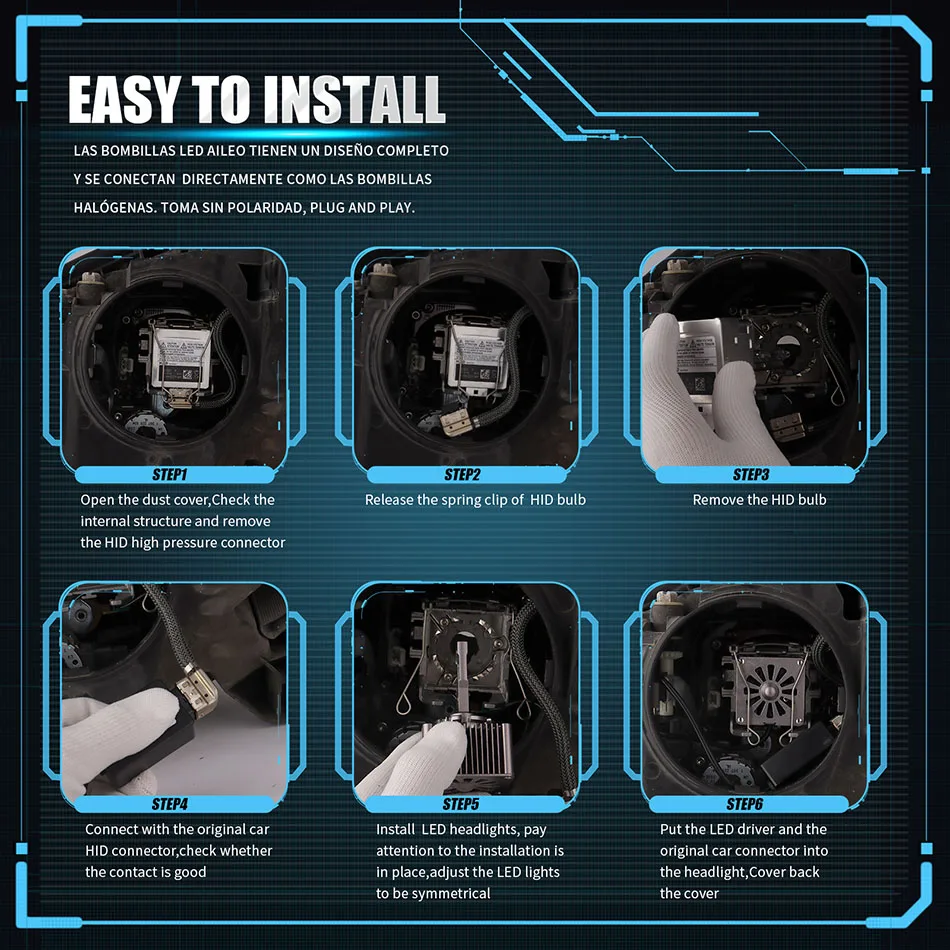 EASY TO INSTALL

LAS BOMBILLAS LED AILEO TIENEN UN DISEÑO COMPLETO Y SE CONECTAN DIRECTAMENTE COMO LAS BOMBILLAS HALÓGENAS. TOMA SIN POLARIDAD, PLUG AND PLAY.

STEP1
Open the dust cover,Check the internal structure and remove the HID high pressure connector

STEP2
Release the spring clip of HID bulb

STEP3
Remove the HID bulb

STEP4
Connect with the original car HID connector,check whether the contact is good

STEP5
Install LED headlights, pay attention to the installation is in place,adjust the LED lights to be symmetrical

STEP6
Put the LED driver and the original car connector into the headlight,Cover back the cover