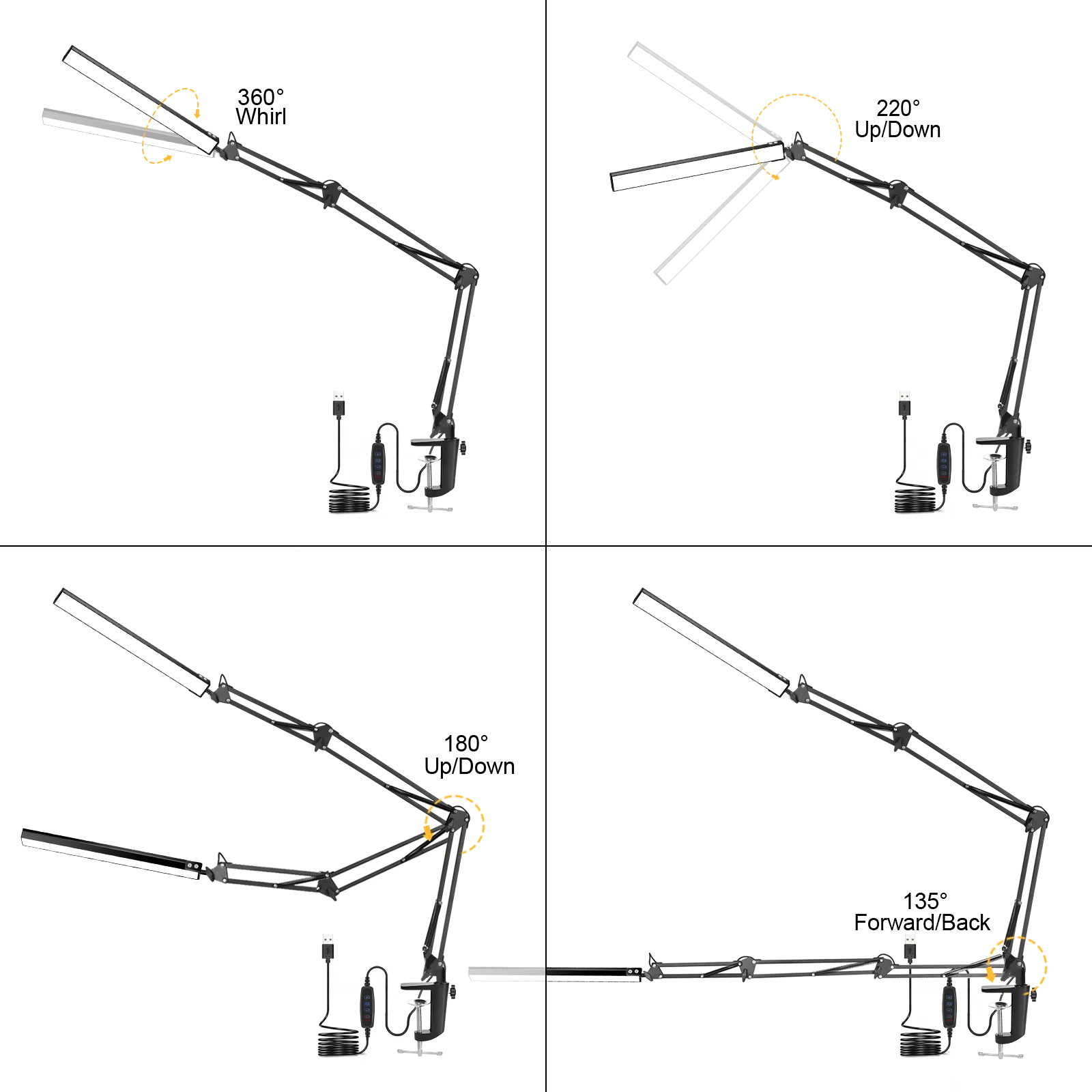 360°
Whirl

220°
Up/Down

180°
Up/Down

135°
Forward/Back