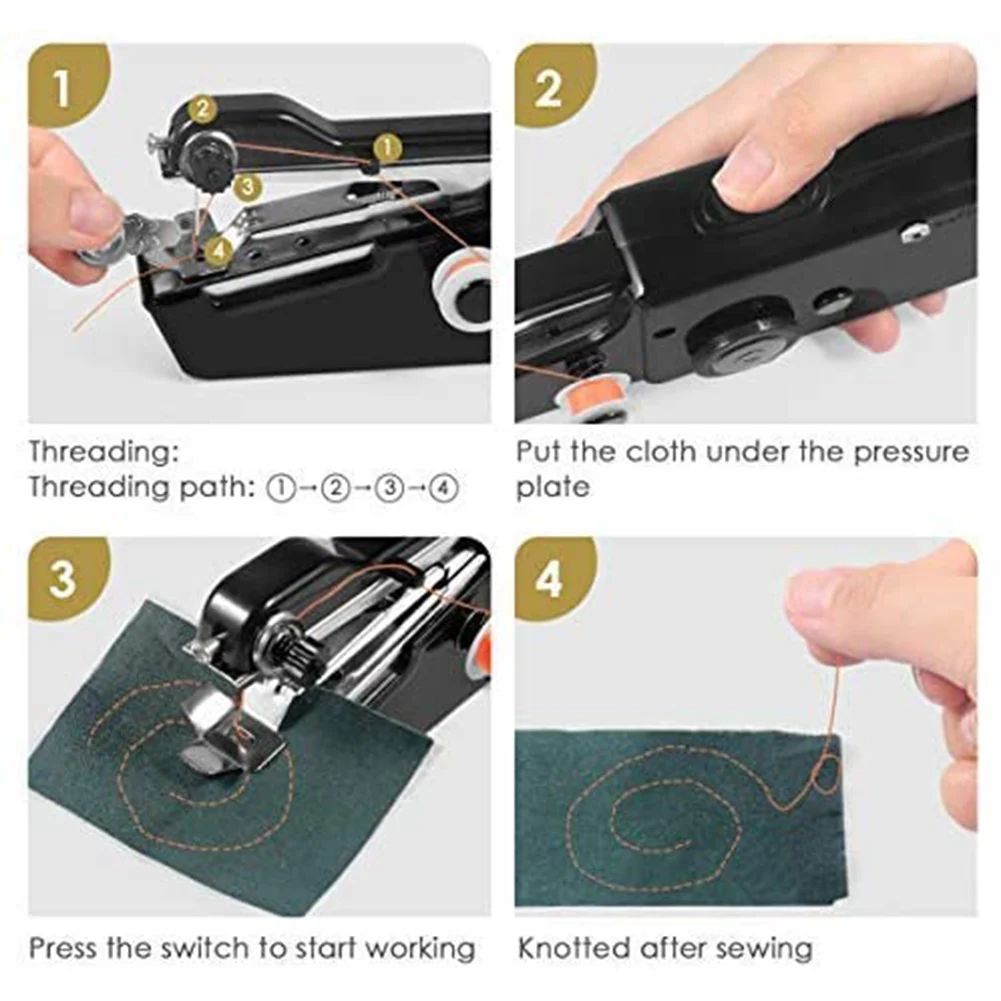 1

2

1

3

4

Threading:
Threading path: ①→②→③→④

2

Put the cloth under the pressure plate

3

Press the switch to start working

4

Knotted after sewing