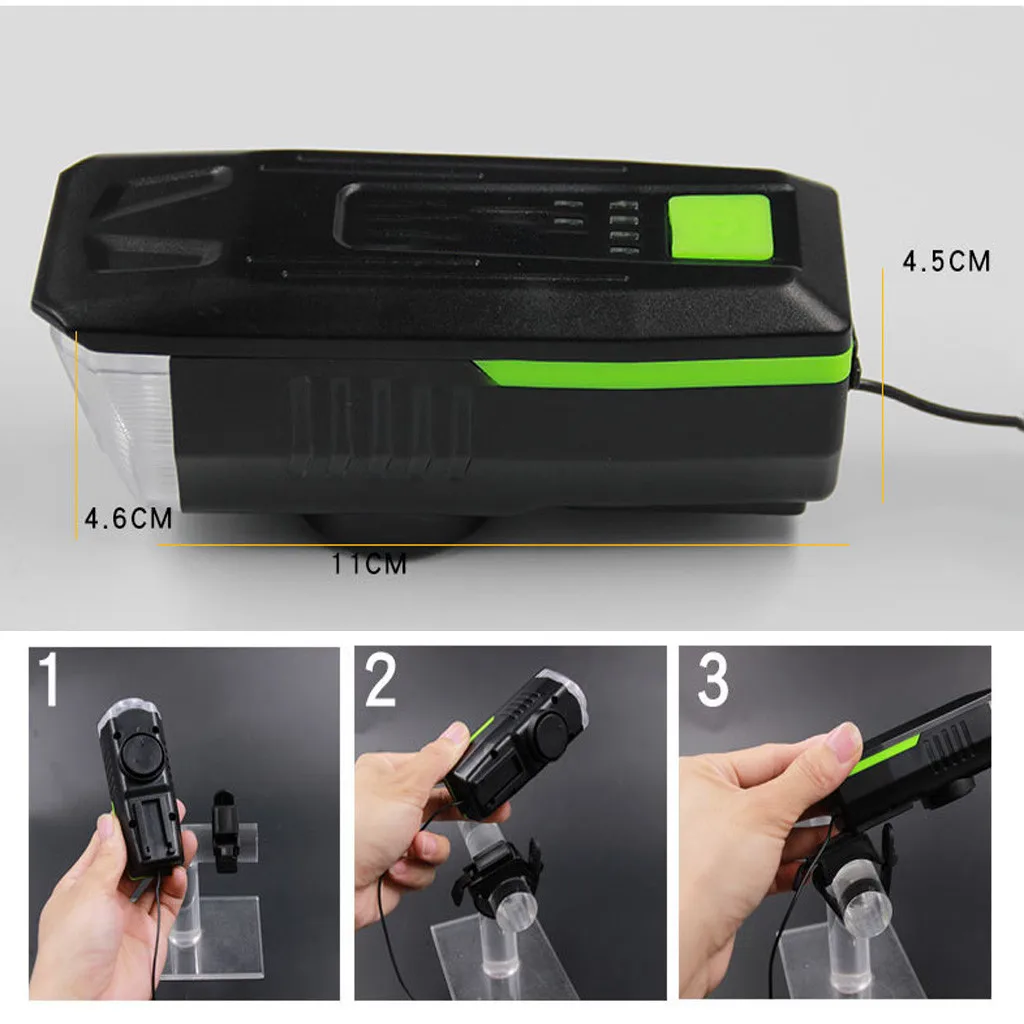 4.5CM

4.6CM

11CM

1

2

3