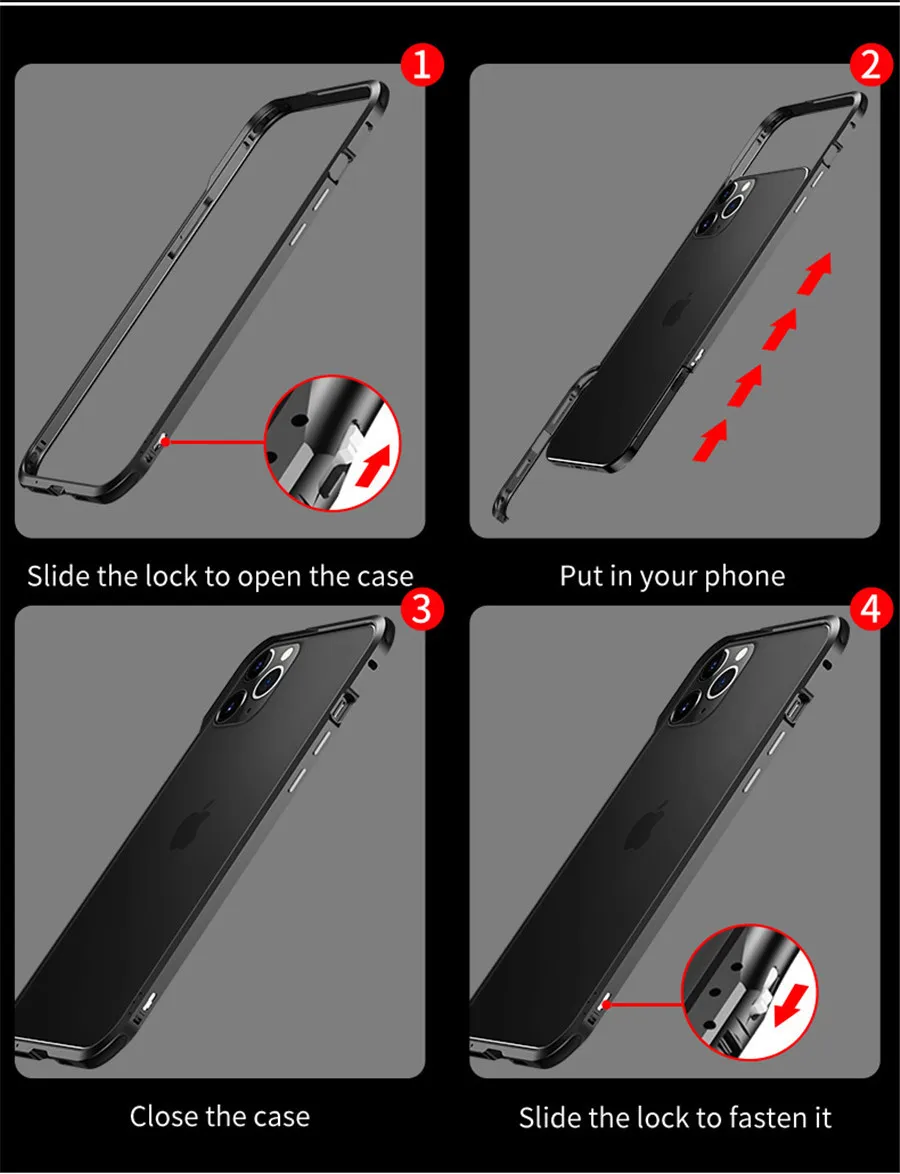 1

Slide the lock to open the case

2

Put in your phone

3

Close the case

4

Slide the lock to fasten it