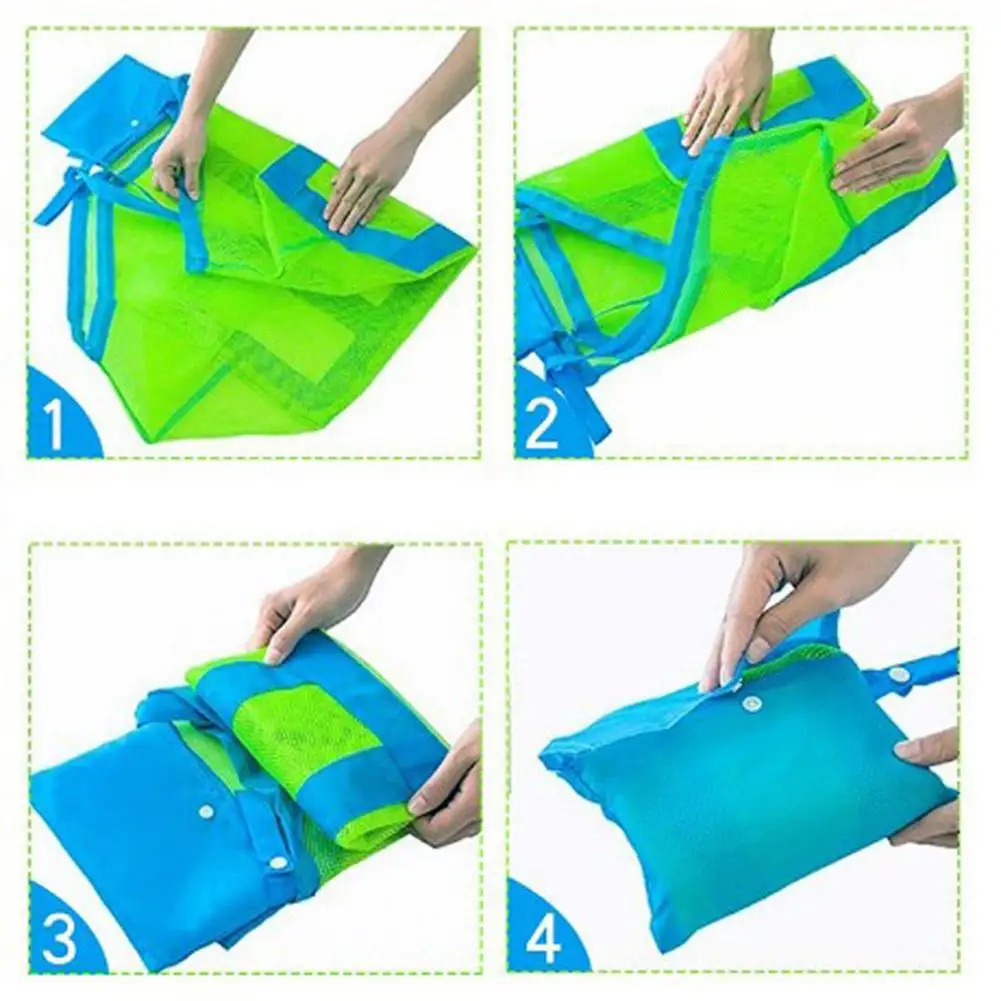 1

2

3

4