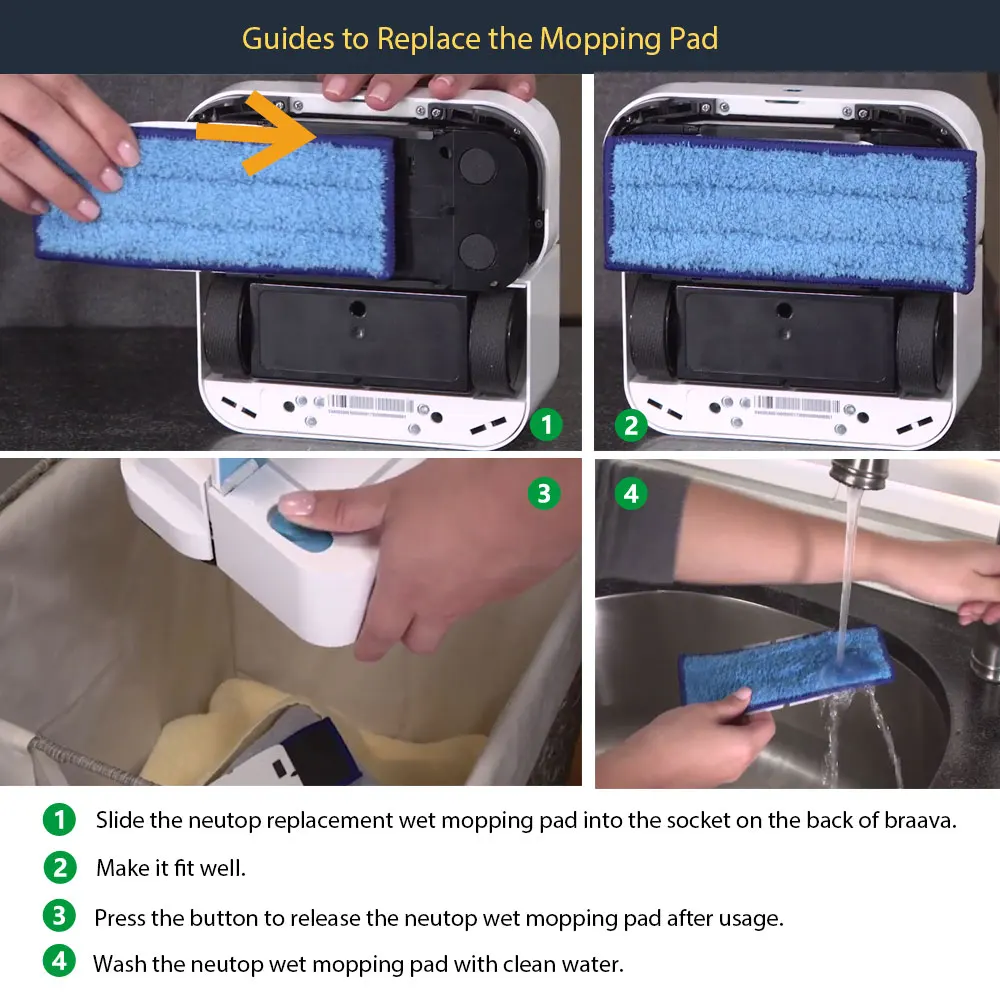 Guides to Replace the Mopping Pad

1

2

3

4

1 Slide the neutop replacement wet mopping pad into the socket on the back of braava.

2 Make it fit well.

3 Press the button to release the neutop wet mopping pad after usage.

4 Wash the neutop wet mopping pad with clean water.