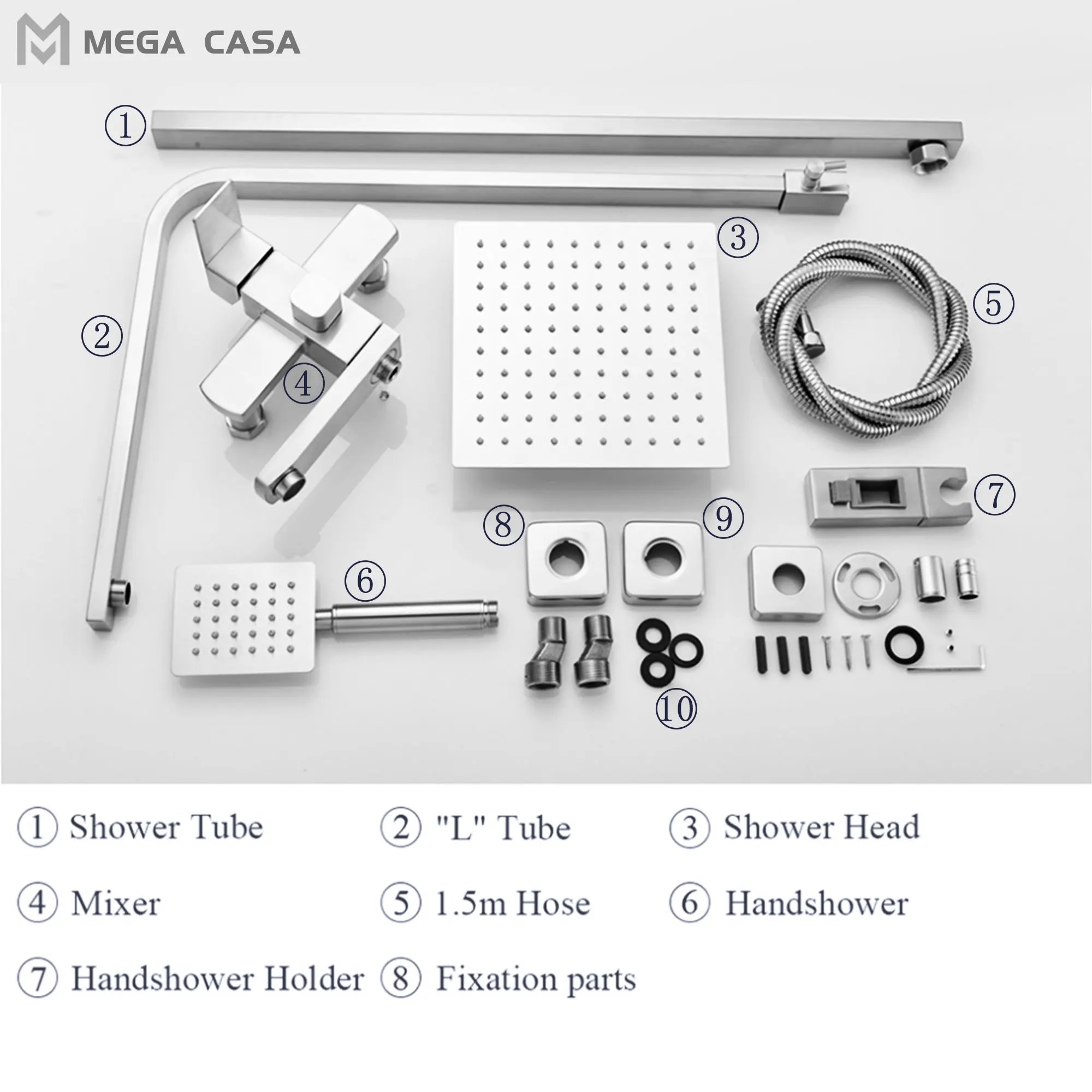 MEGA CASA

①
②
③
④
⑤
⑥
⑦
⑧
⑨
⑩

① Shower Tube ② "L" Tube ③ Shower Head

④ Mixer ⑤ 1.5m Hose ⑥ Handshower

⑦ Handshower Holder ⑧ Fixation parts