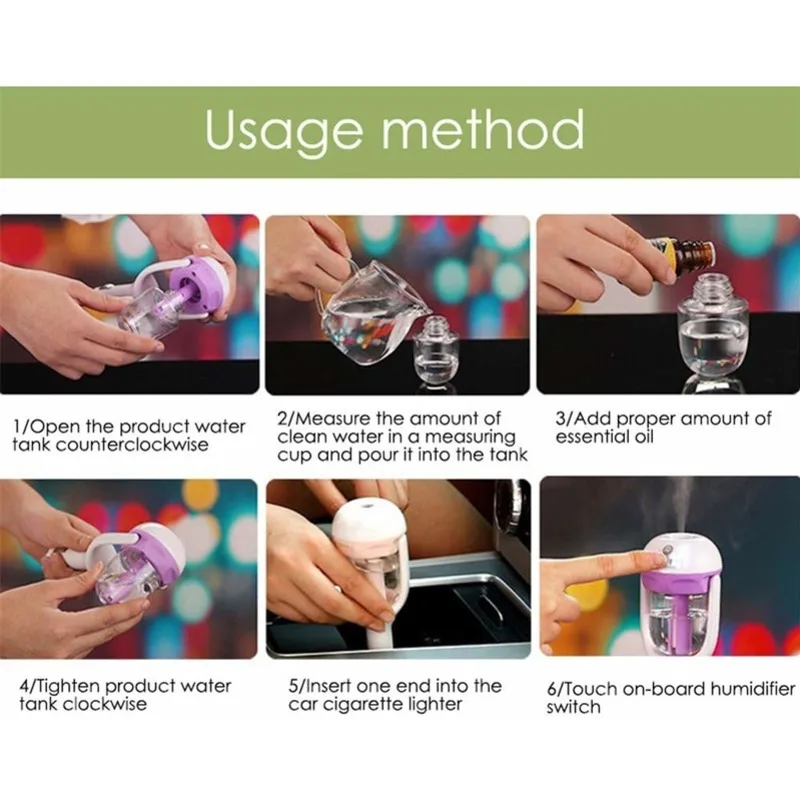 Usage method

1/Open the product water tank counterclockwise

2/Measure the amount of clean water in a measuring cup and pour it into the tank

3/Add proper amount of essential oil

4/Tighten product water tank clockwise

5/Insert one end into the car cigarette lighter

6/Touch on-board humidifier switch