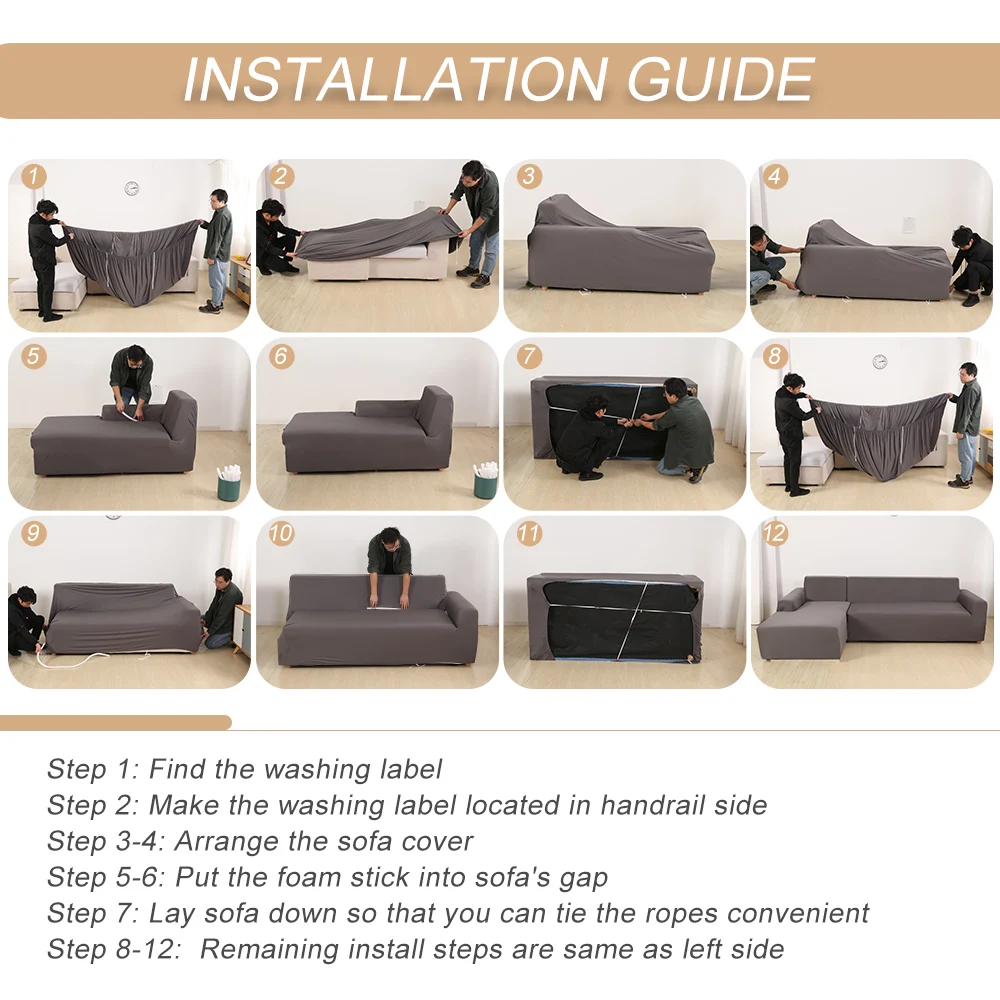 INSTALLATION GUIDE

1
2
3
4
5
6
7
8
9
10
11
12

Step 1: Find the washing label
Step 2: Make the washing label located in handrail side
Step 3-4: Arrange the sofa cover
Step 5-6: Put the foam stick into sofa's gap
Step 7: Lay sofa down so that you can tie the ropes convenient
Step 8-12: Remaining install steps are same as left side