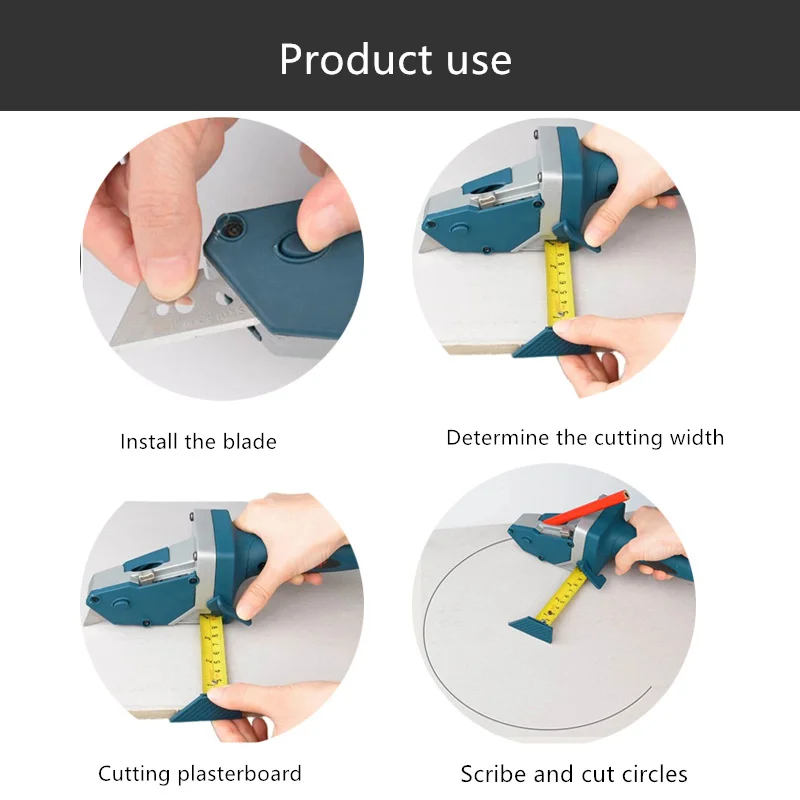 Product use

Install the blade

Determine the cutting width

Cutting plasterboard

Scribe and cut circles