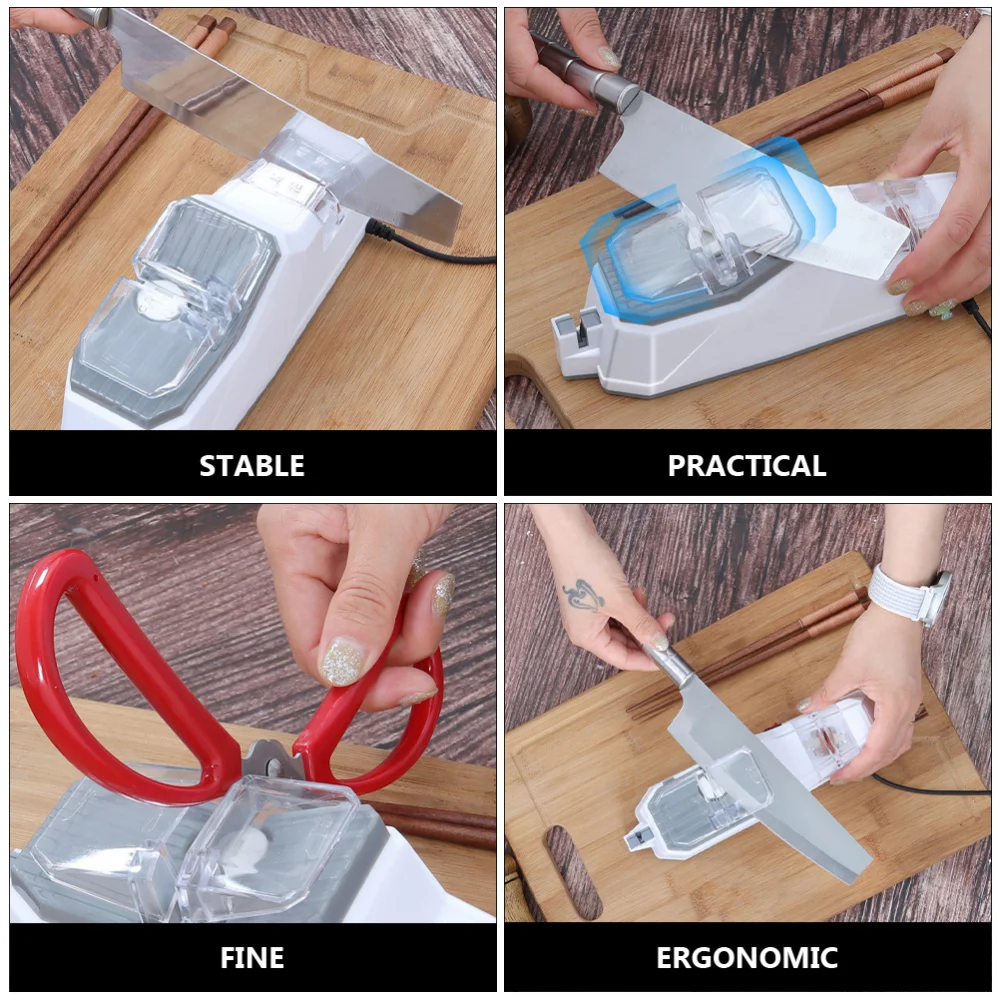 STABLE

PRACTICAL

FINE

ERGONOMIC