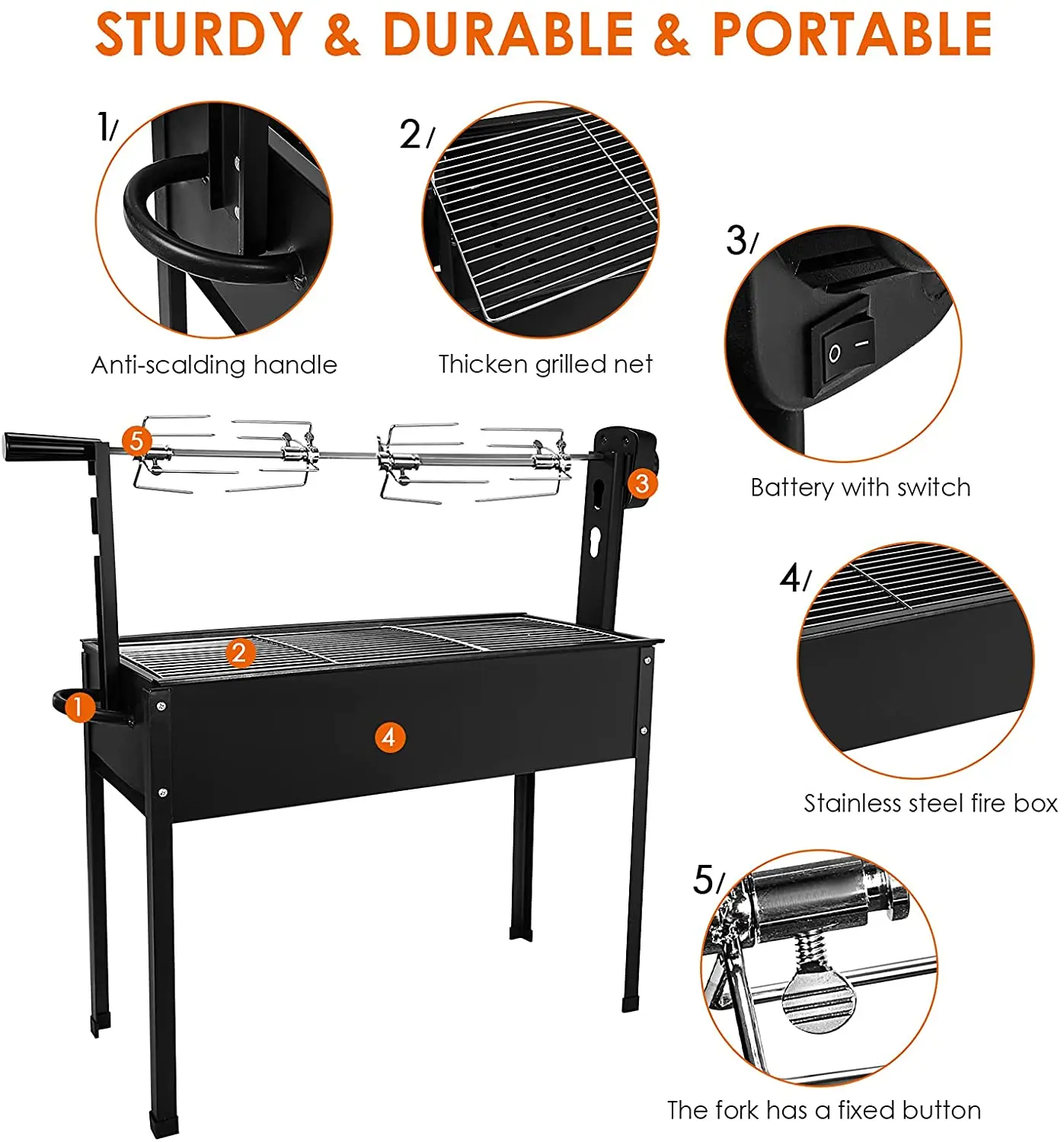 STURDY & DURABLE & PORTABLE

1/

Anti-scalding handle

2/

Thicken grilled net

3/

Battery with switch

4/

Stainless steel fire box

5/

The fork has a fixed button

5

3

2

1

4