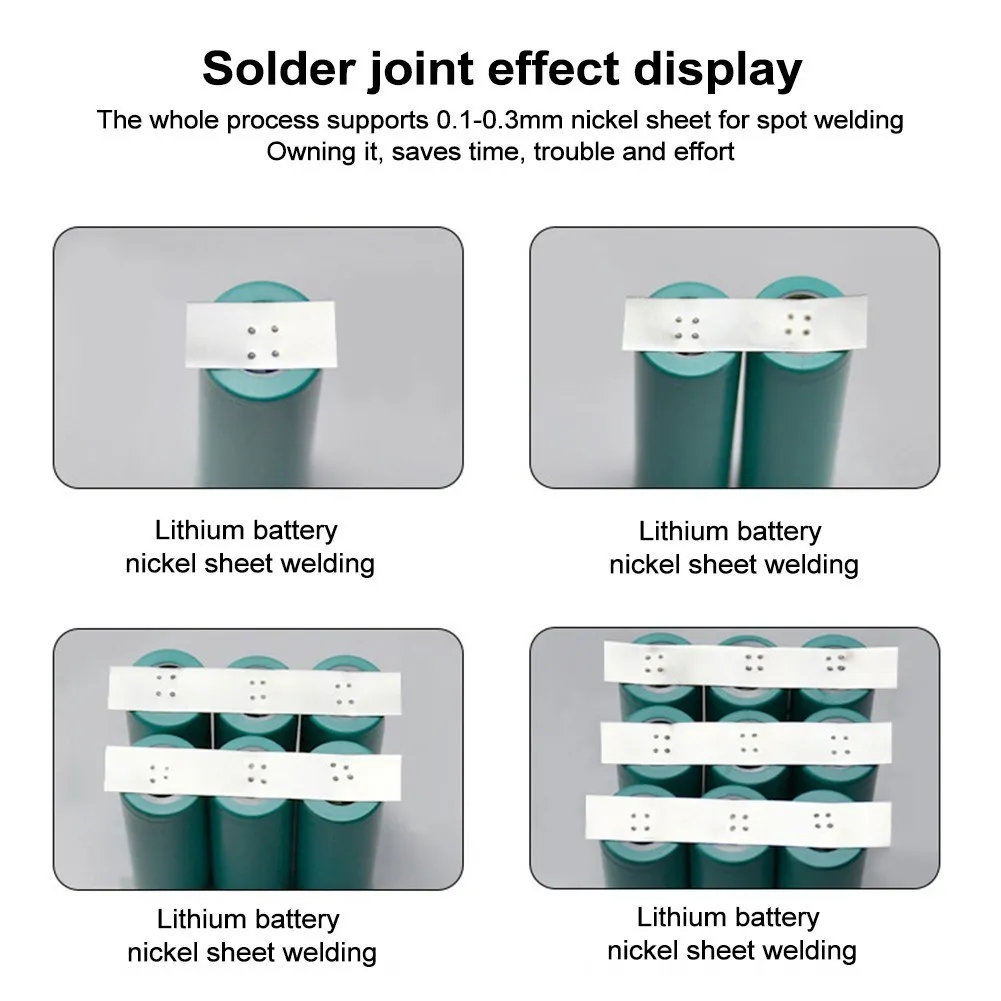 Solder joint effect display

The whole process supports 0.1-0.3mm nickel sheet for spot welding
Owning it, saves time, trouble and effort

Lithium battery
nickel sheet welding

Lithium battery
nickel sheet welding

Lithium battery
nickel sheet welding

Lithium battery
nickel sheet welding