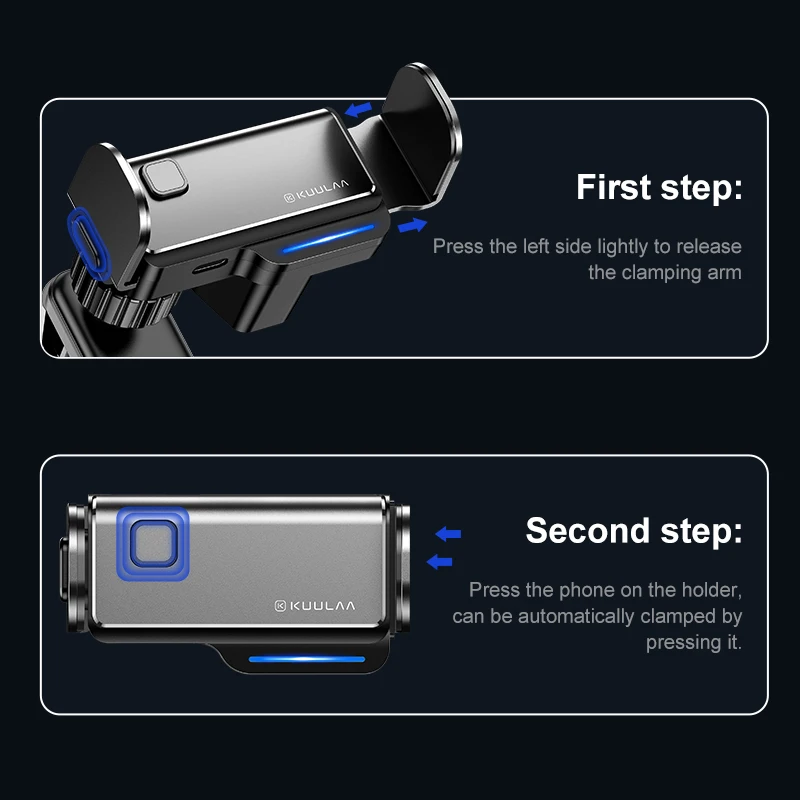 KUULAA

First step:

Press the left side lightly to release the clamping arm

KUULAA

Second step:

Press the phone on the holder, can be automatically clamped by pressing it.