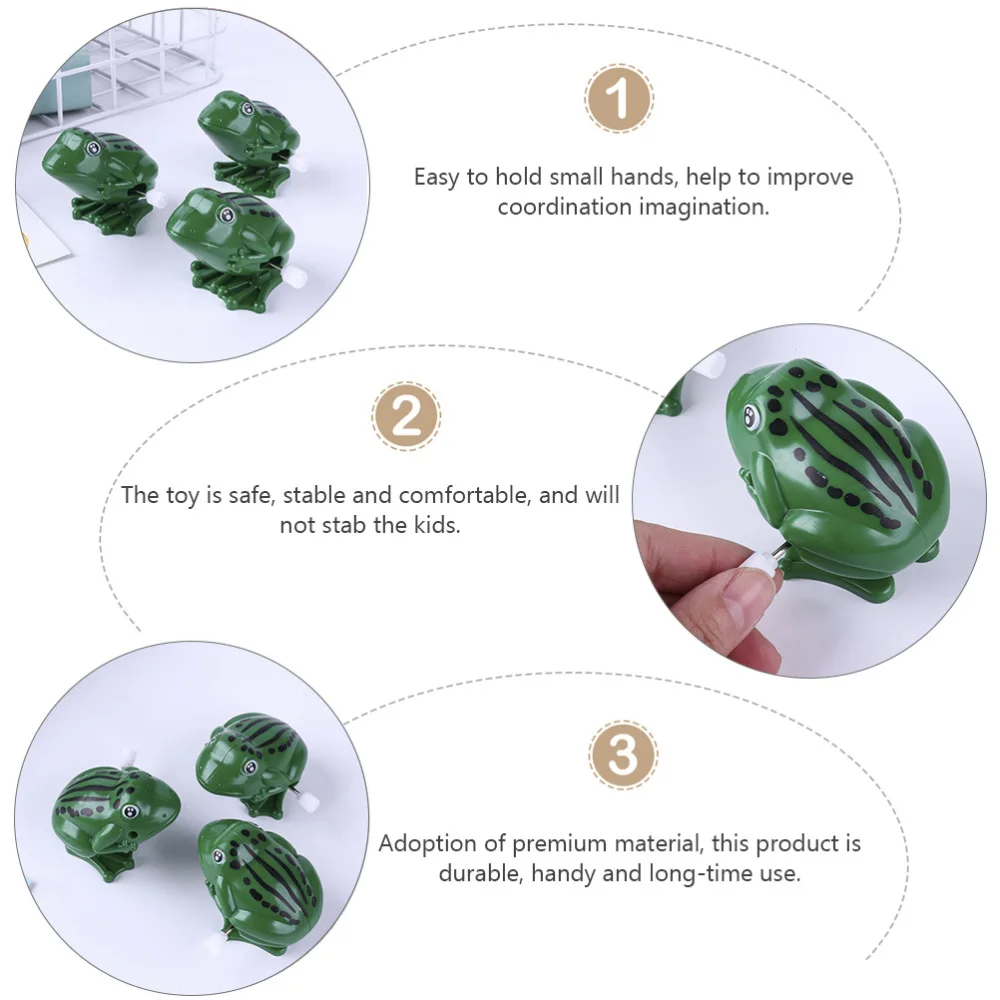 1

Easy to hold small hands, help to improve coordination imagination.

2

The toy is safe, stable and comfortable, and will not stab the kids.

3

Adoption of premium material, this product is durable, handy and long-time use.