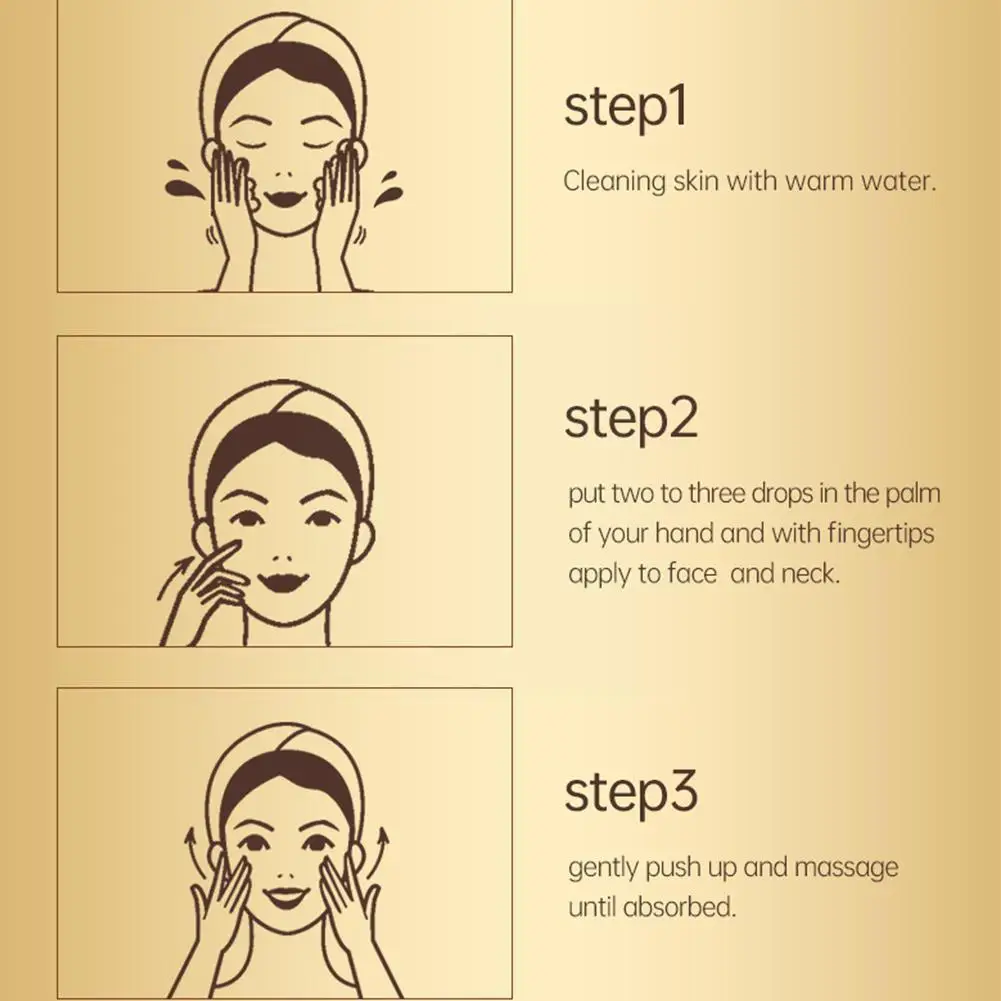 step1

Cleaning skin with warm water.

step2

put two to three drops in the palm of your hand and with fingertips apply to face  and neck.

step3

gently push up and massage until absorbed.