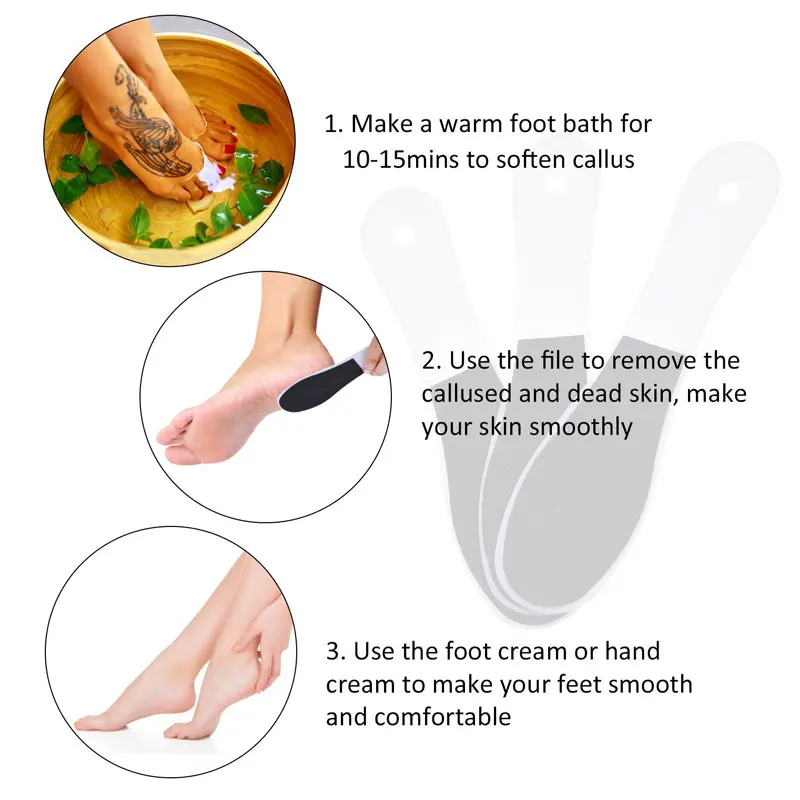 1. Make a warm foot bath for 10-15mins to soften callus

2. Use the file to remove the callused and dead skin, make your skin smoothly

3. Use the foot cream or hand cream to make your feet smooth and comfortable