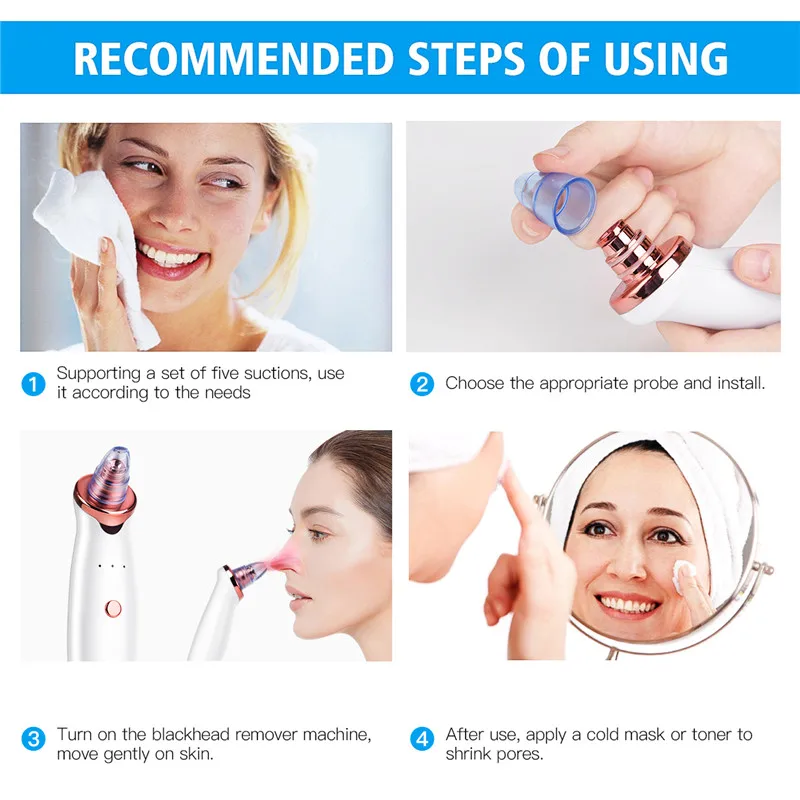 RECOMMENDED STEPS OF USING

1 Supporting a set of five suctions, use it according to the needs

2 Choose the appropriate probe and install.

3 Turn on the blackhead remover machine, move gently on skin.

4 After use, apply a cold mask or toner to shrink pores.