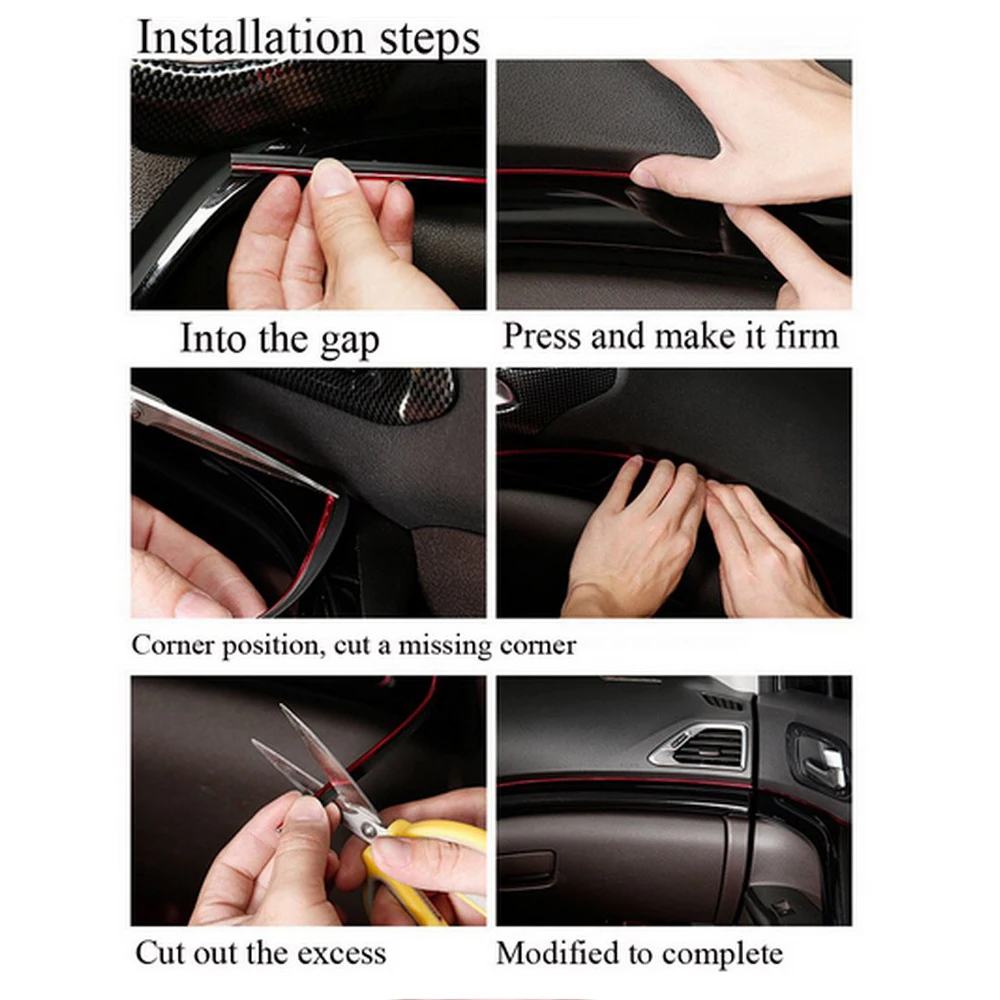 Installation steps

Into the gap

Press and make it firm

Corner position, cut a missing corner

Cut out the excess

Modified to complete