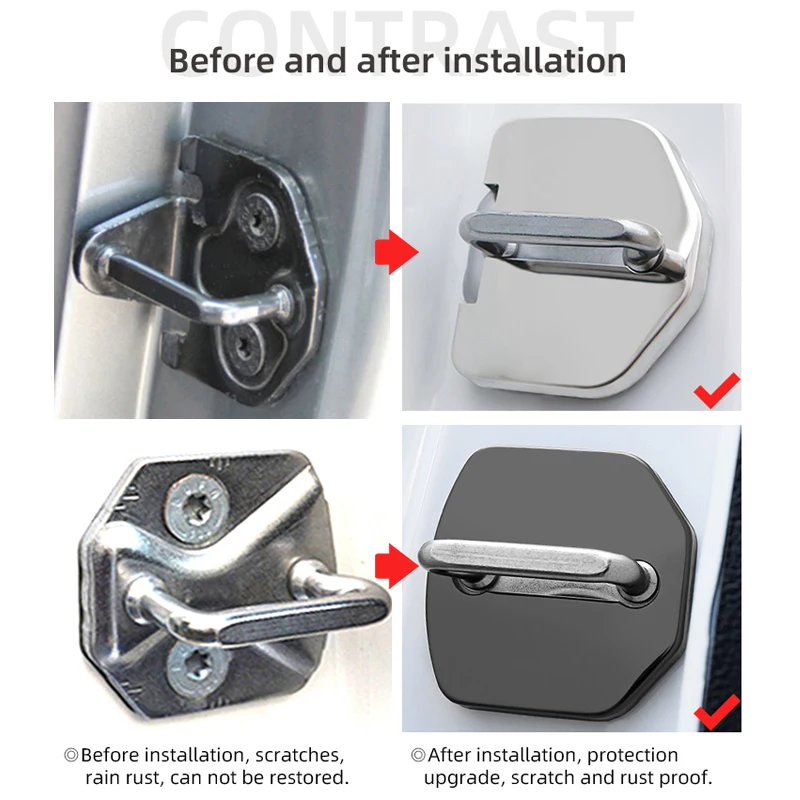 CONTRAST

Before and after installation

◎Before installation, scratches, rain rust, can not be restored.

◎After installation, protection upgrade, scratch and rust proof.