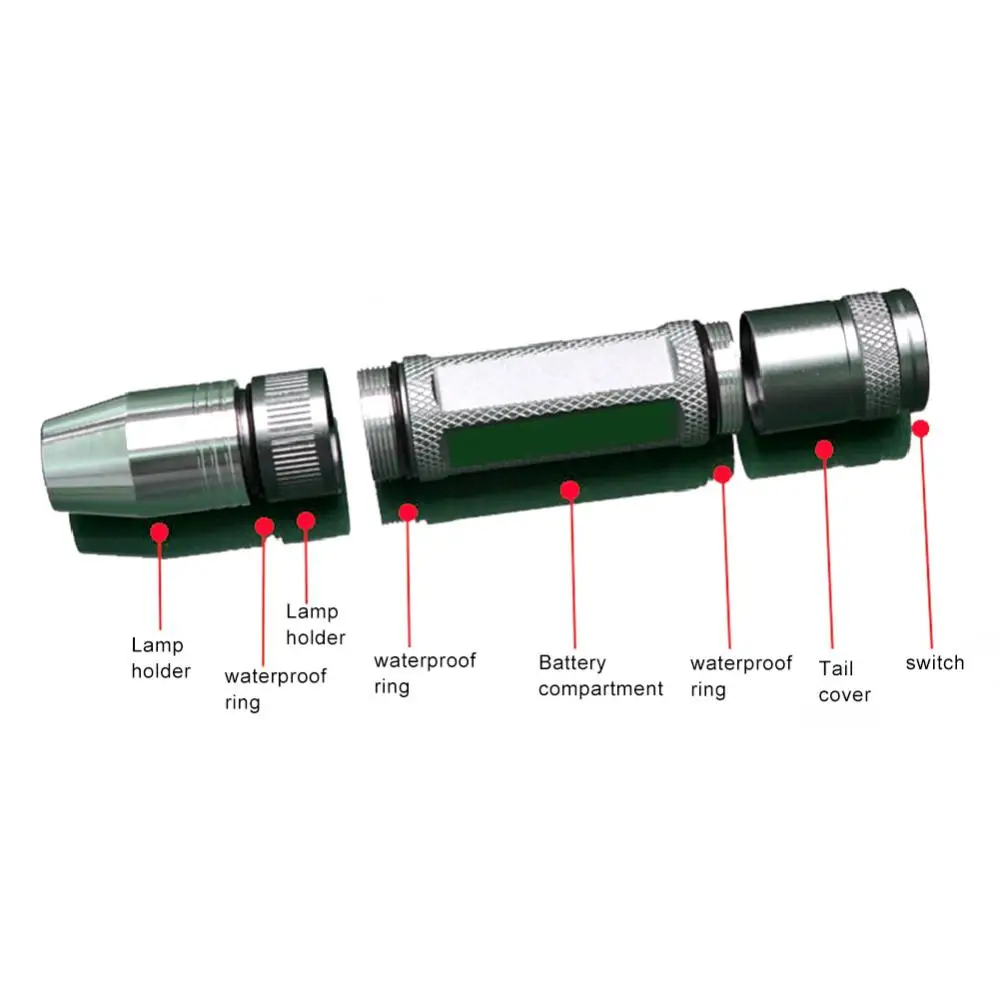 Lamp holder

waterproof ring

Lamp holder

waterproof ring

Battery compartment

waterproof ring

Tail cover

switch