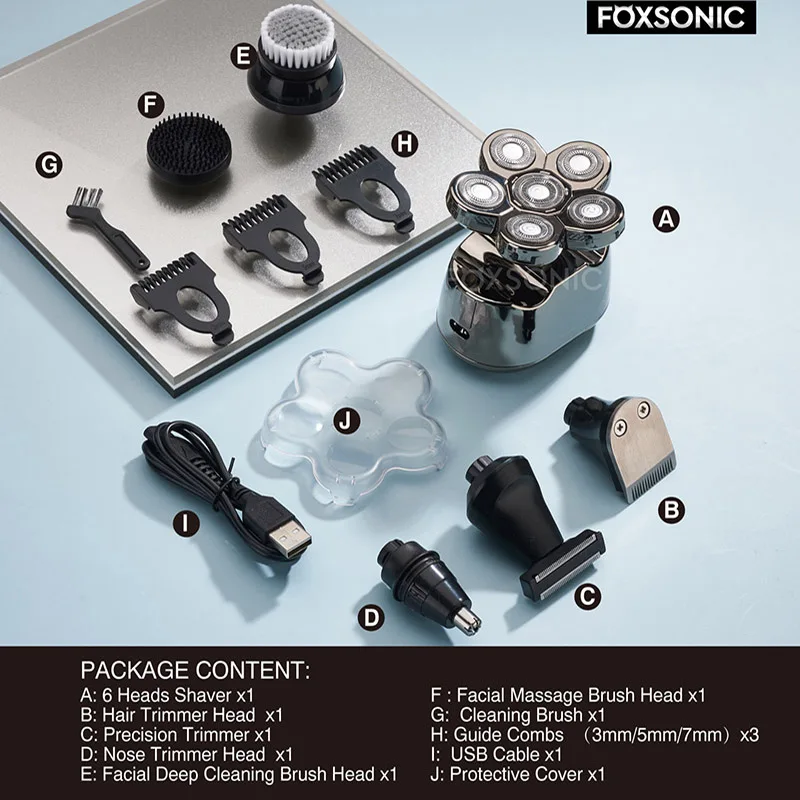 FOXSONIC

E

F

G

H

A

FOXSONIC

J

I

B

C

D

PACKAGE CONTENT:
A: 6 Heads Shaver x1
B: Hair Trimmer Head x1
C: Precision Trimmer x1
D: Nose Trimmer Head x1
E: Facial Deep Cleaning Brush Head x1

F : Facial Massage Brush Head x1
G: Cleaning Brush x1
H: Guide Combs （3mm/5mm/7mm）x3
I: USB Cable x1
J: Protective Cover x1