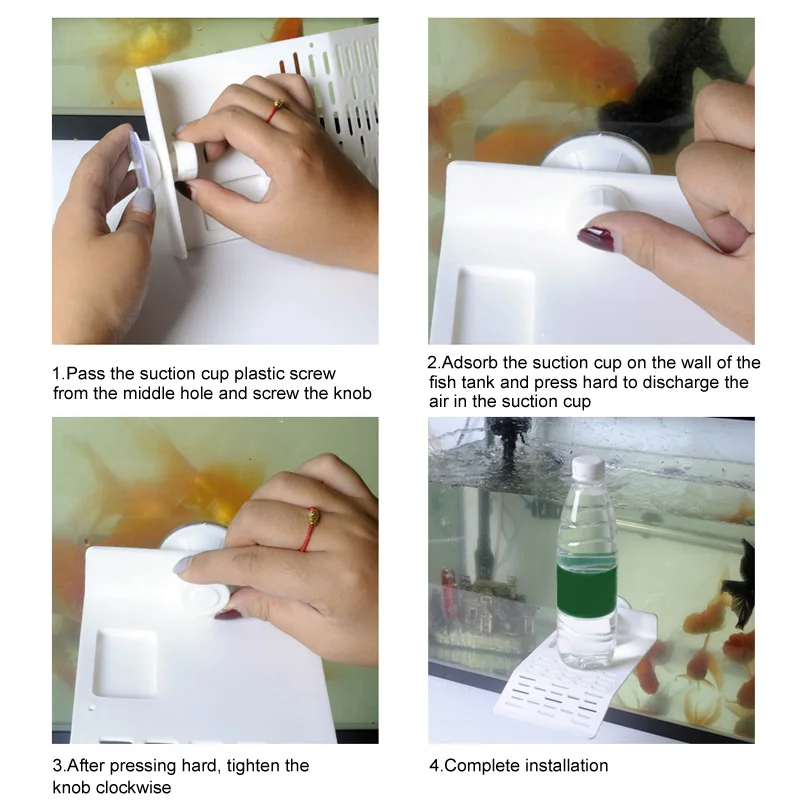 1.Pass the suction cup plastic screw from the middle hole and screw the knob

2.Adsorb the suction cup on the wall of the fish tank and press hard to discharge the air in the suction cup

3.After pressing hard, tighten the knob clockwise

4.Complete installation