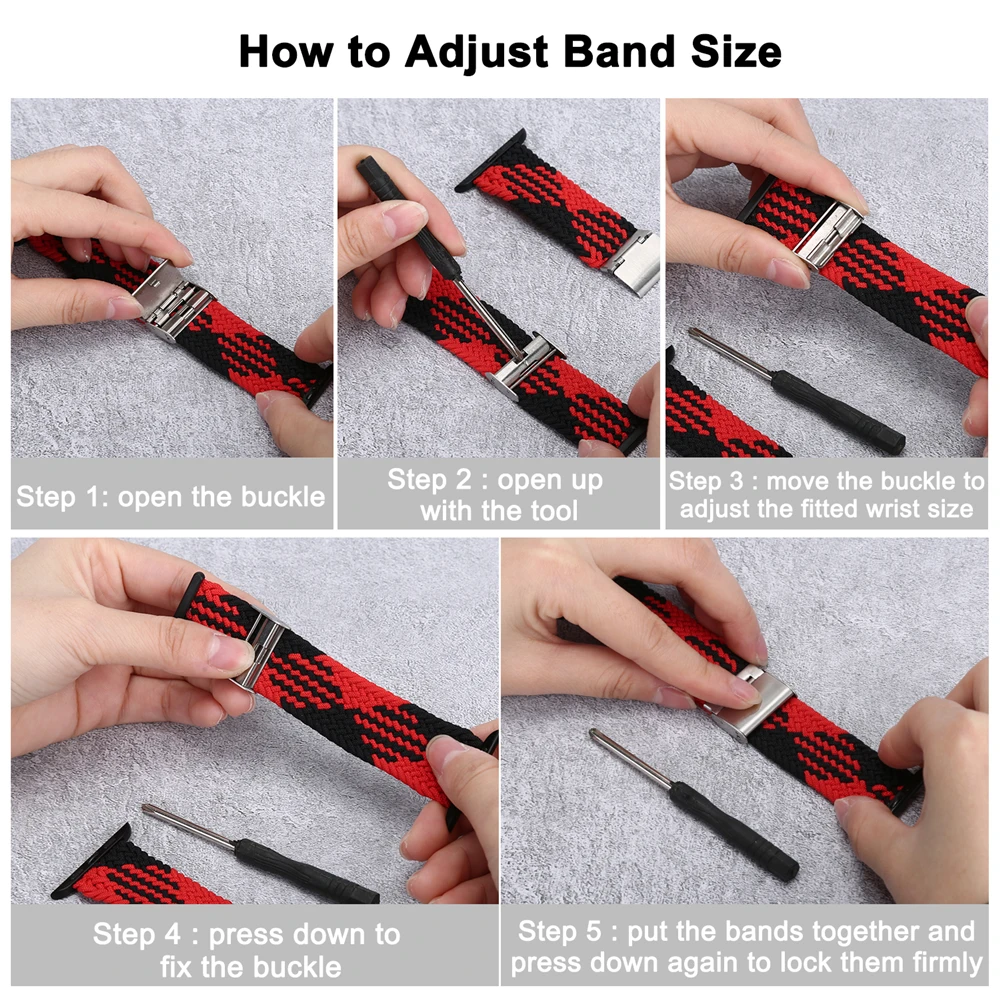 How to Adjust Band Size

Step 1: open the buckle

Step 2 : open up with the tool

Step 3 : move the buckle to adjust the fitted wrist size

Step 4 : press down to fix the buckle

Step 5 : put the bands together and press down again to lock them firmly