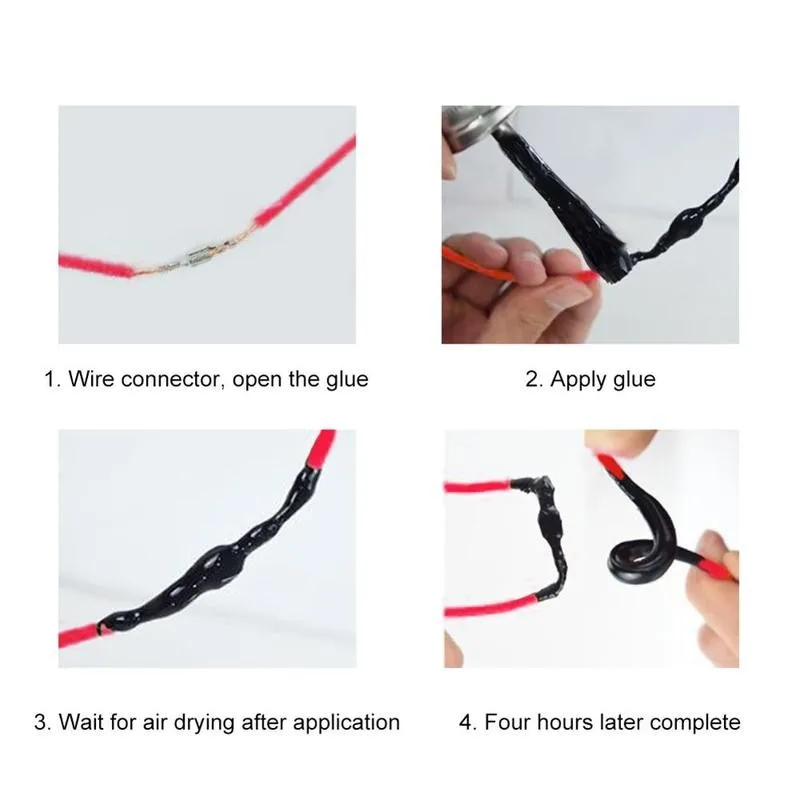 1. Wire connector, open the glue

2. Apply glue

3. Wait for air drying after application

4. Four hours later complete