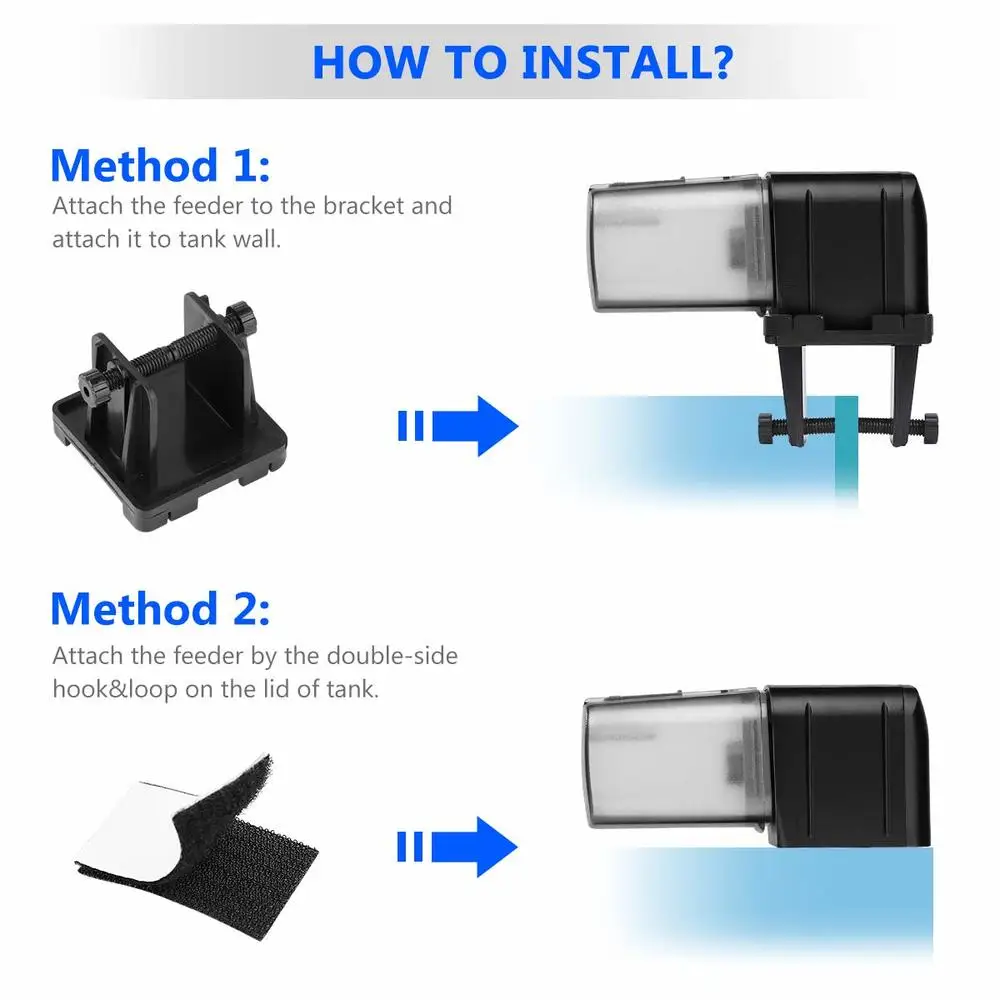 HOW TO INSTALL?

Method 1:
Attach the feeder to the bracket and attach it to tank wall.

Method 2:
Attach the feeder by the double-side hook&loop on the lid of tank.