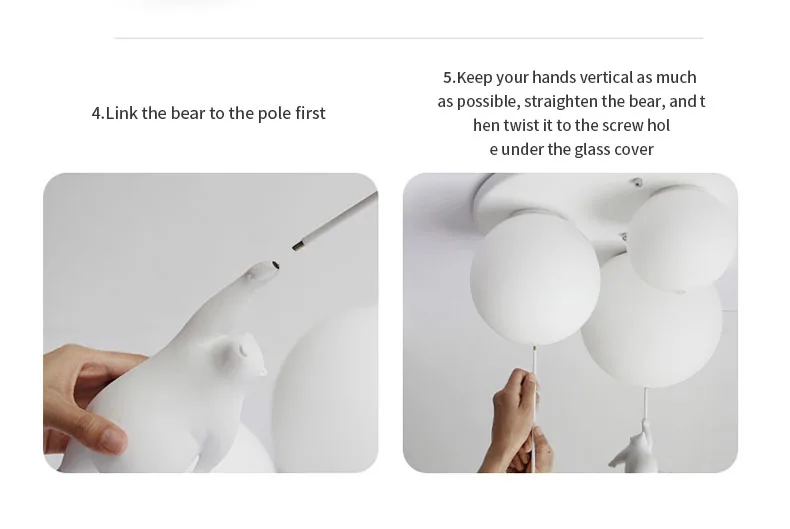 4.Link the bear to the pole first

5.Keep your hands vertical as much as possible, straighten the bear, and t hen twist it to the screw hol e under the glass cover