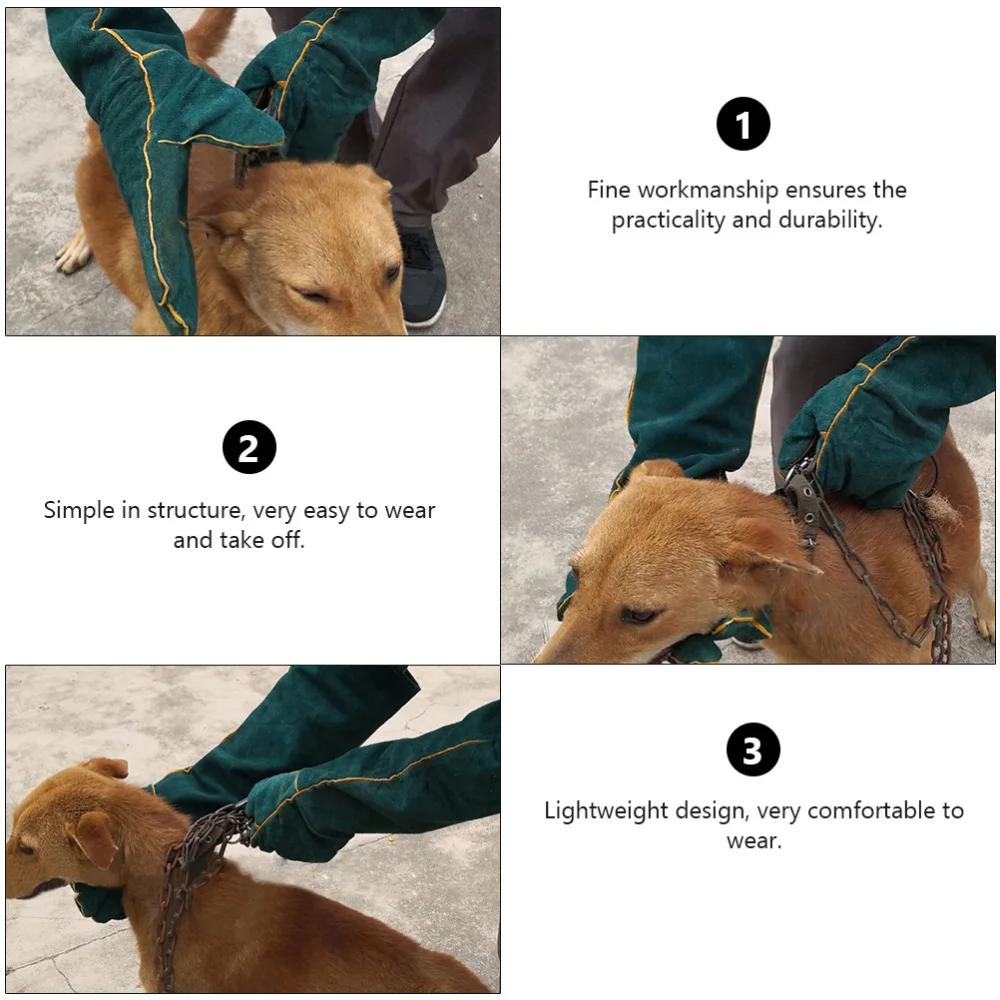 1

Fine workmanship ensures the practicality and durability.

2

Simple in structure, very easy to wear and take off.

3

Lightweight design, very comfortable to wear.