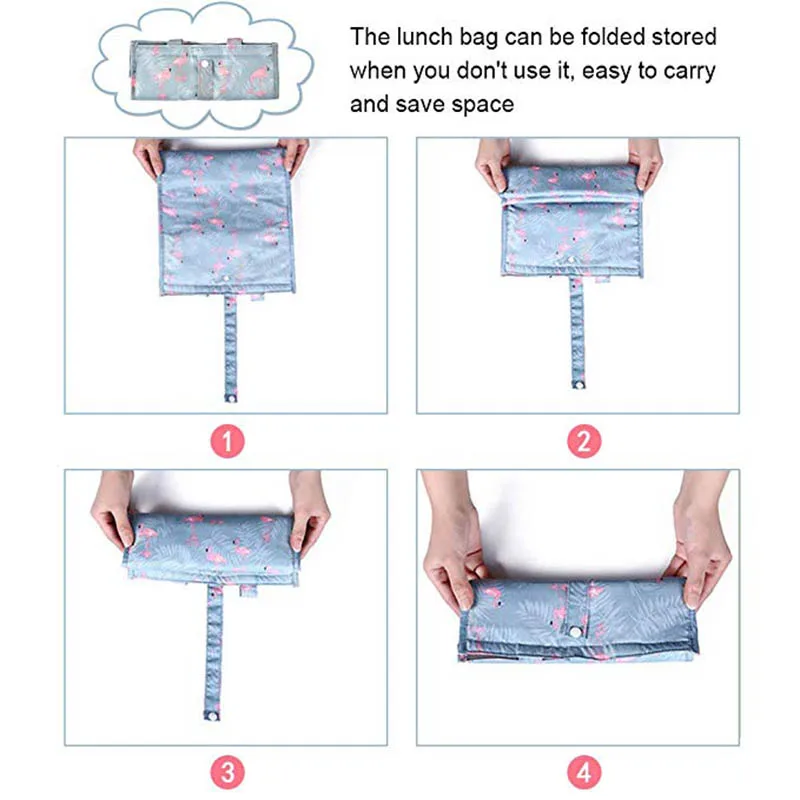 The lunch bag can be folded stored when you don't use it, easy to carry and save space

1

2

3

4