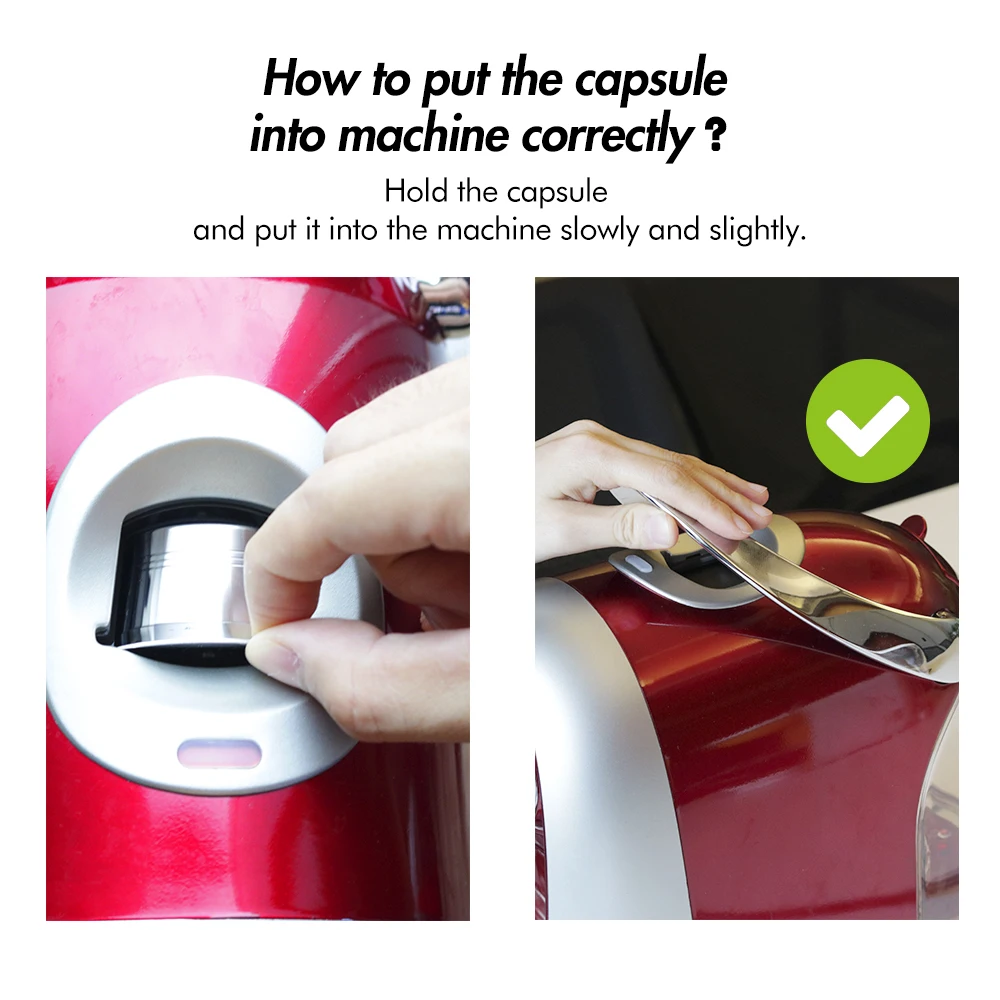 How to put the capsule into machine correctly ?

Hold the capsule
and put it into the machine slowly and slightly.