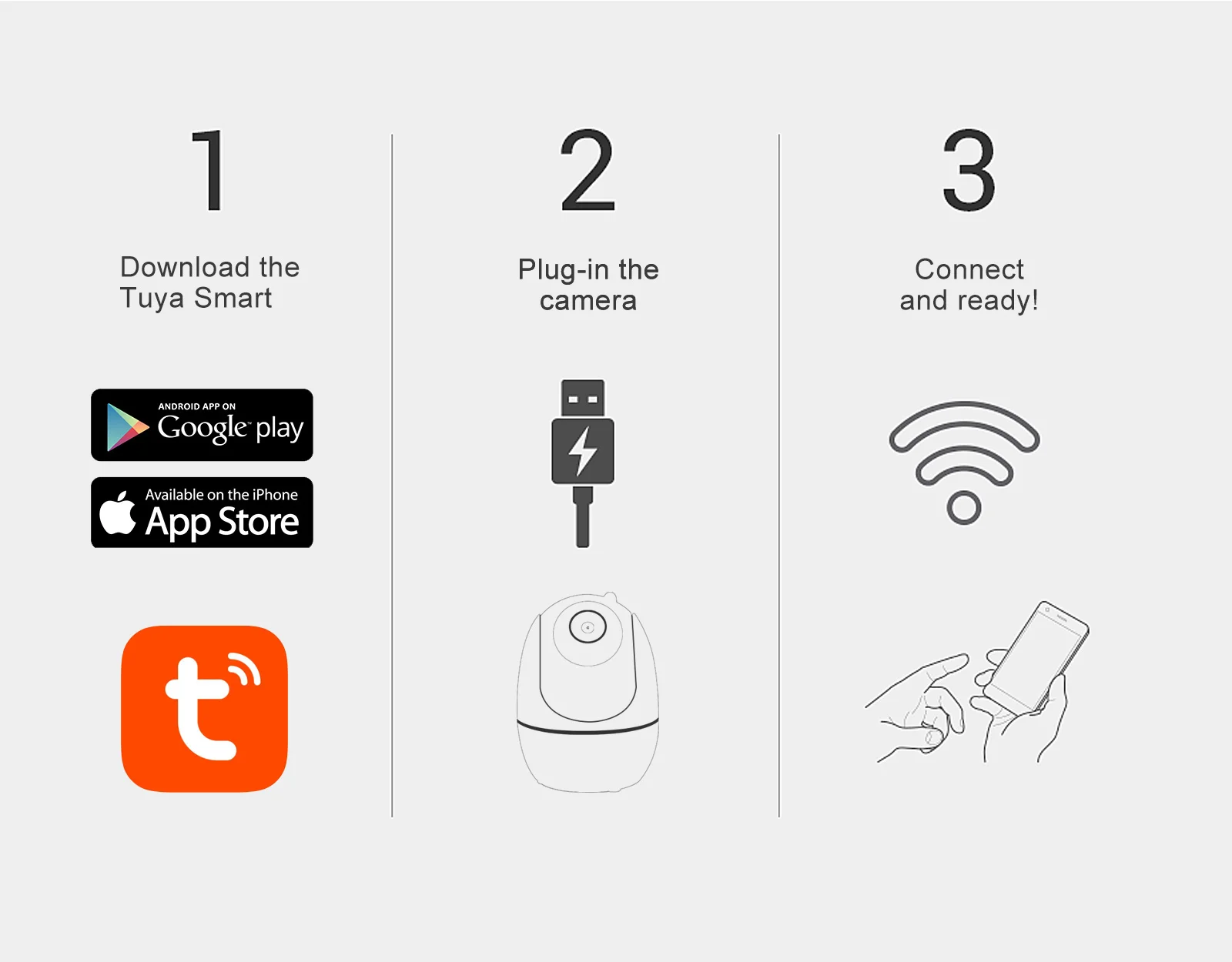 1

Download the Tuya Smart

ANDROID APP ON
Google play

Available on the iPhone
App Store

2

Plug-in the camera

3

Connect and ready!