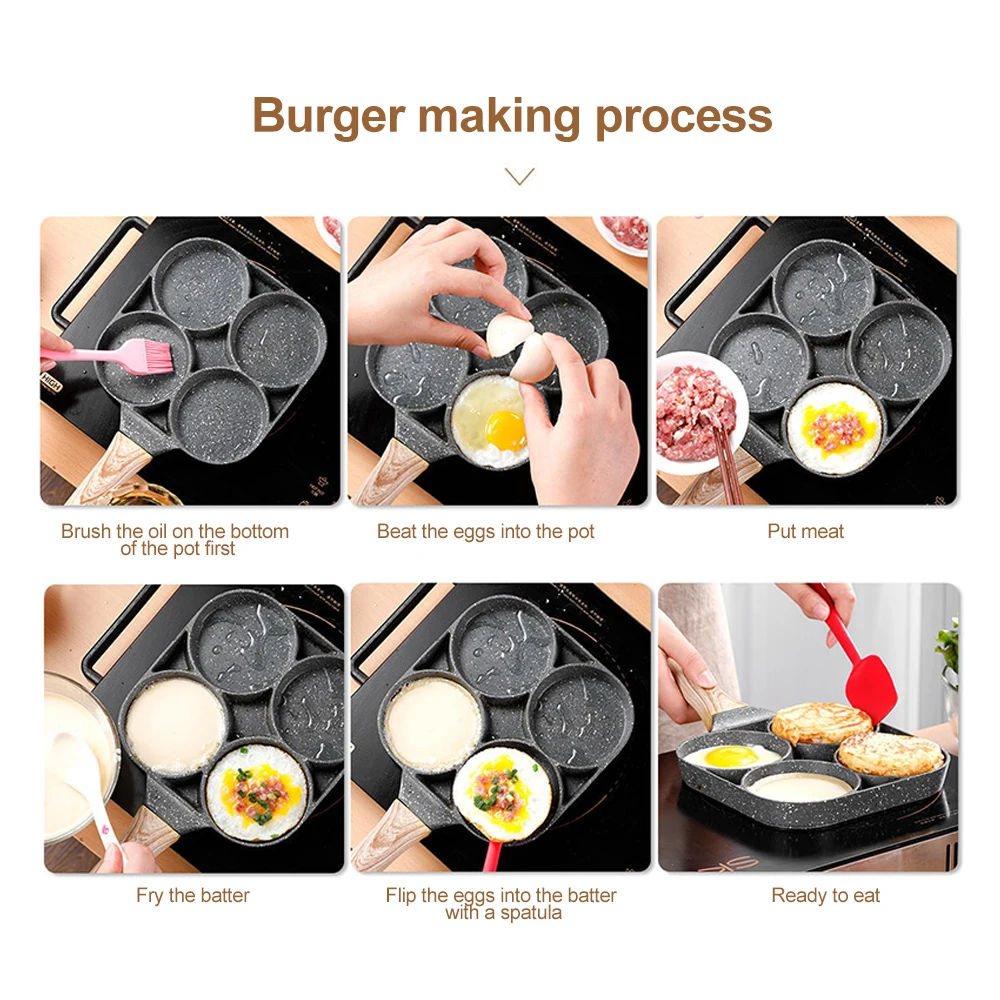 Burger making process

Brush the oil on the bottom of the pot first

Beat the eggs into the pot

Put meat

Fry the batter

Flip the eggs into the batter with a spatula

Ready to eat