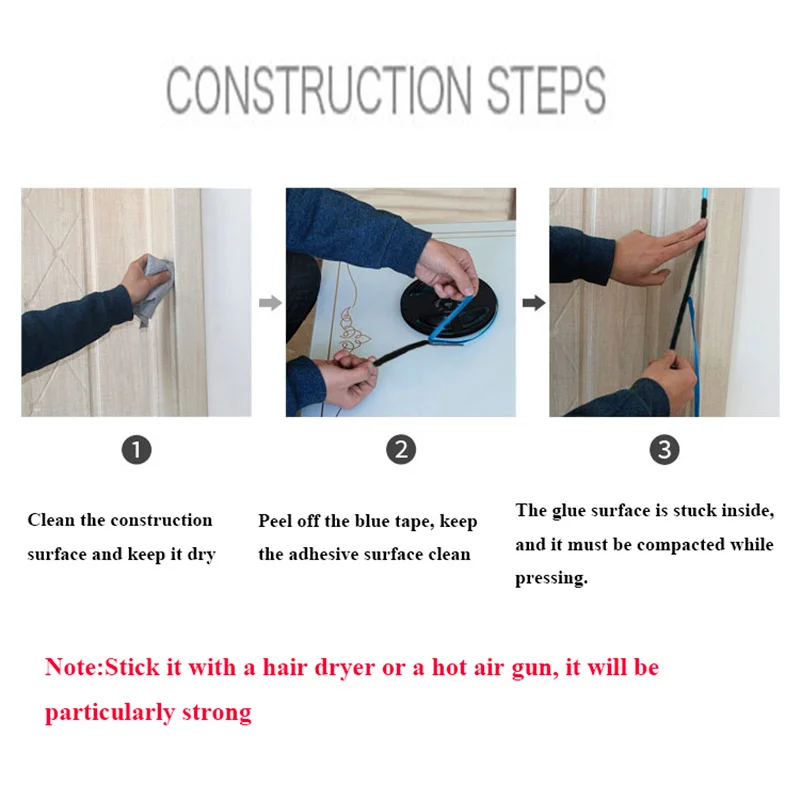 CONSTRUCTION STEPS

1

Clean the construction surface and keep it dry

2

Peel off the blue tape, keep the adhesive surface clean

3

The glue surface is stuck inside, and it must be compacted while pressing.

Note:Stick it with a hair dryer or a hot air gun, it will be particularly strong